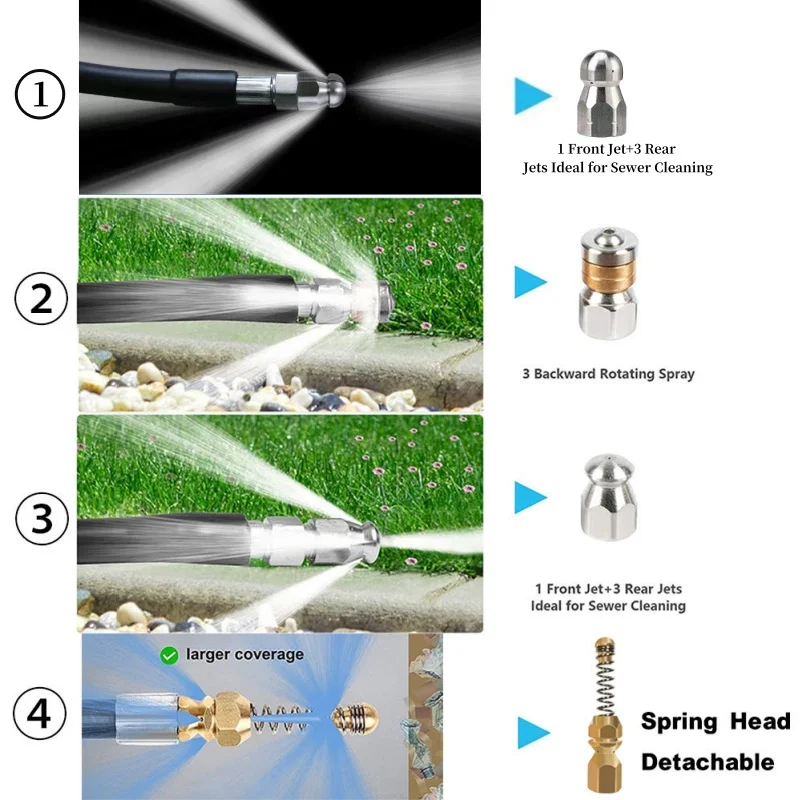 ①

1 Front Jet+3 Rear Jets Ideal for Sewer Cleaning

②

3 Backward Rotating Spray

③

1 Front Jet+3 Rear Jets Ideal for Sewer Cleaning

④

larger coverage

Spring Head Detachable