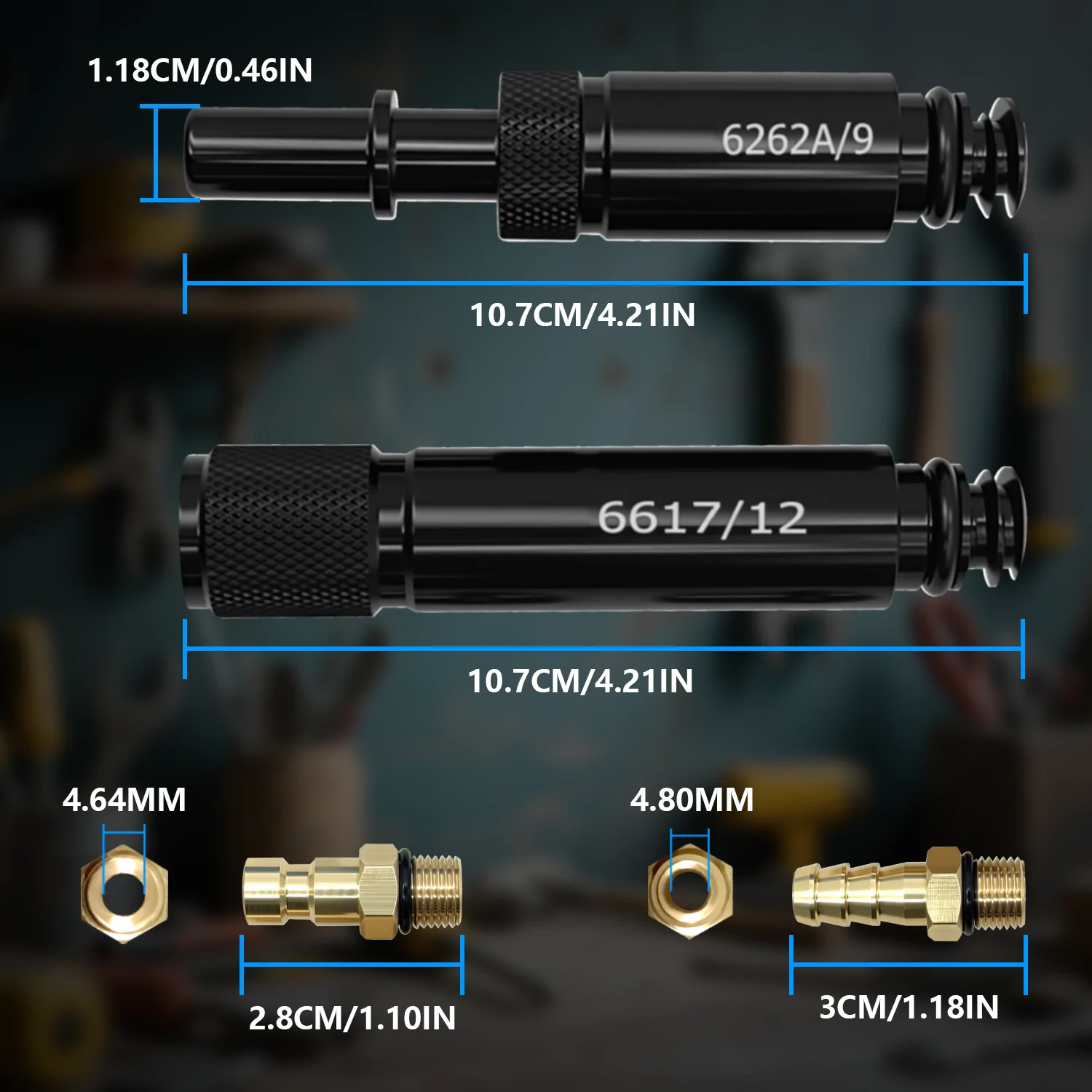 1.18CM/0.46IN

6262A/9

10.7CM/4.21IN

6617/12

10.7CM/4.21IN

4.64MM

2.8CM/1.10IN

4.80MM

3CM/1.18IN