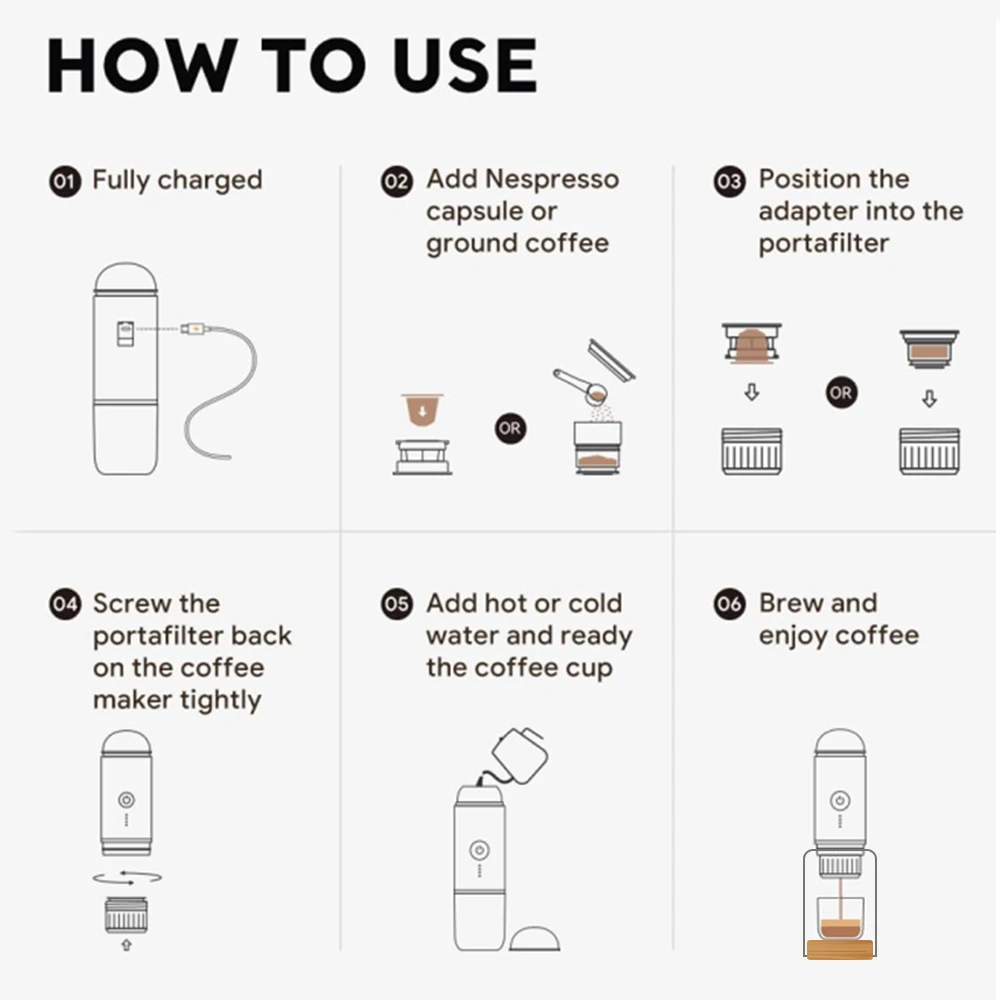 HOW TO USE

01 Fully charged

02 Add Nespresso capsule or ground coffee

OR

03 Position the adapter into the portafilter

OR

04 Screw the portafilter back on the coffee maker tightly

05 Add hot or cold water and ready the coffee cup

06 Brew and enjoy coffee