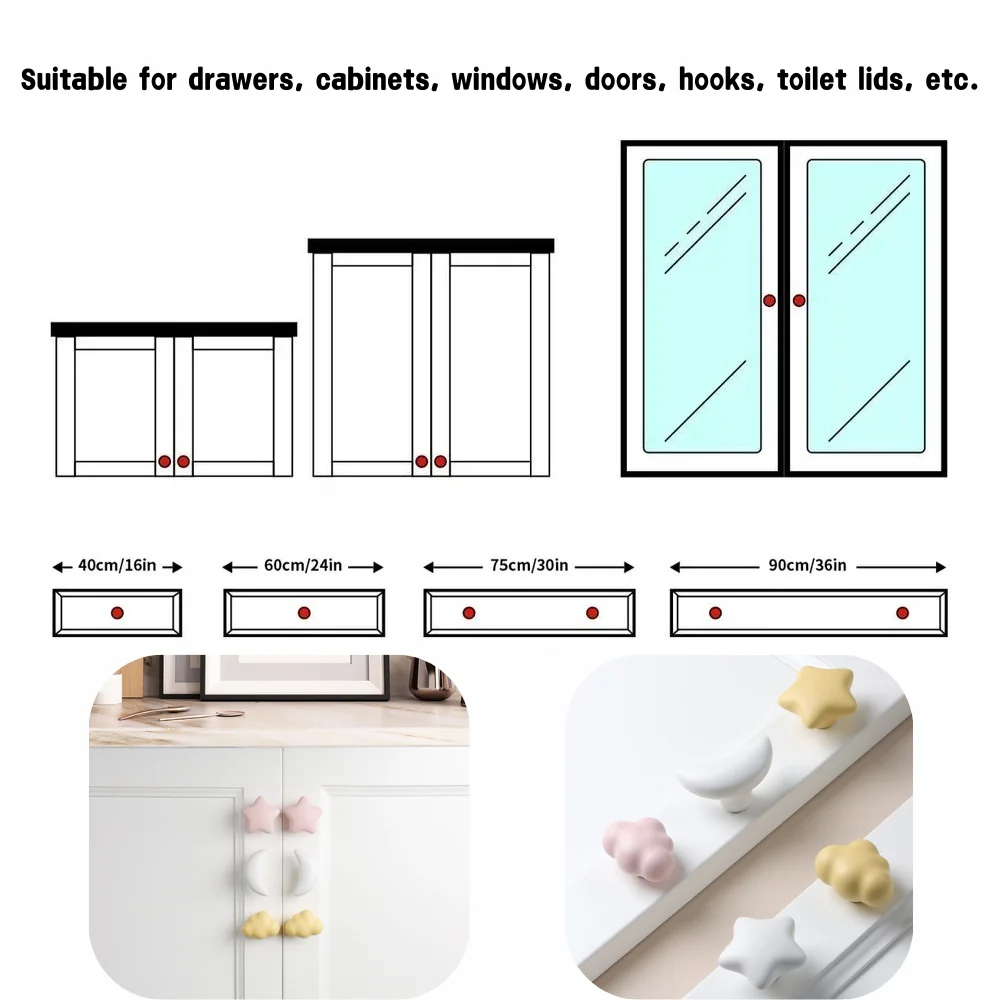 Suitable for drawers, cabinets, windows, doors, hooks, toilet lids, etc.

40cm/16in

60cm/24in

75cm/30in

90cm/36in