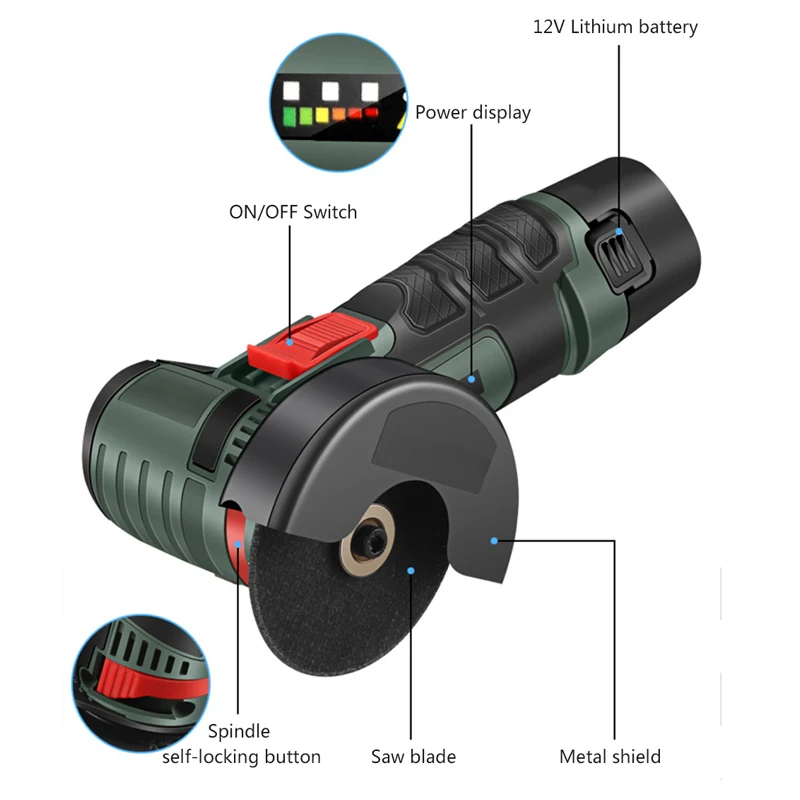 12V Lithium battery

Power display

ON/OFF Switch

Spindle self-locking button

Saw blade

Metal shield