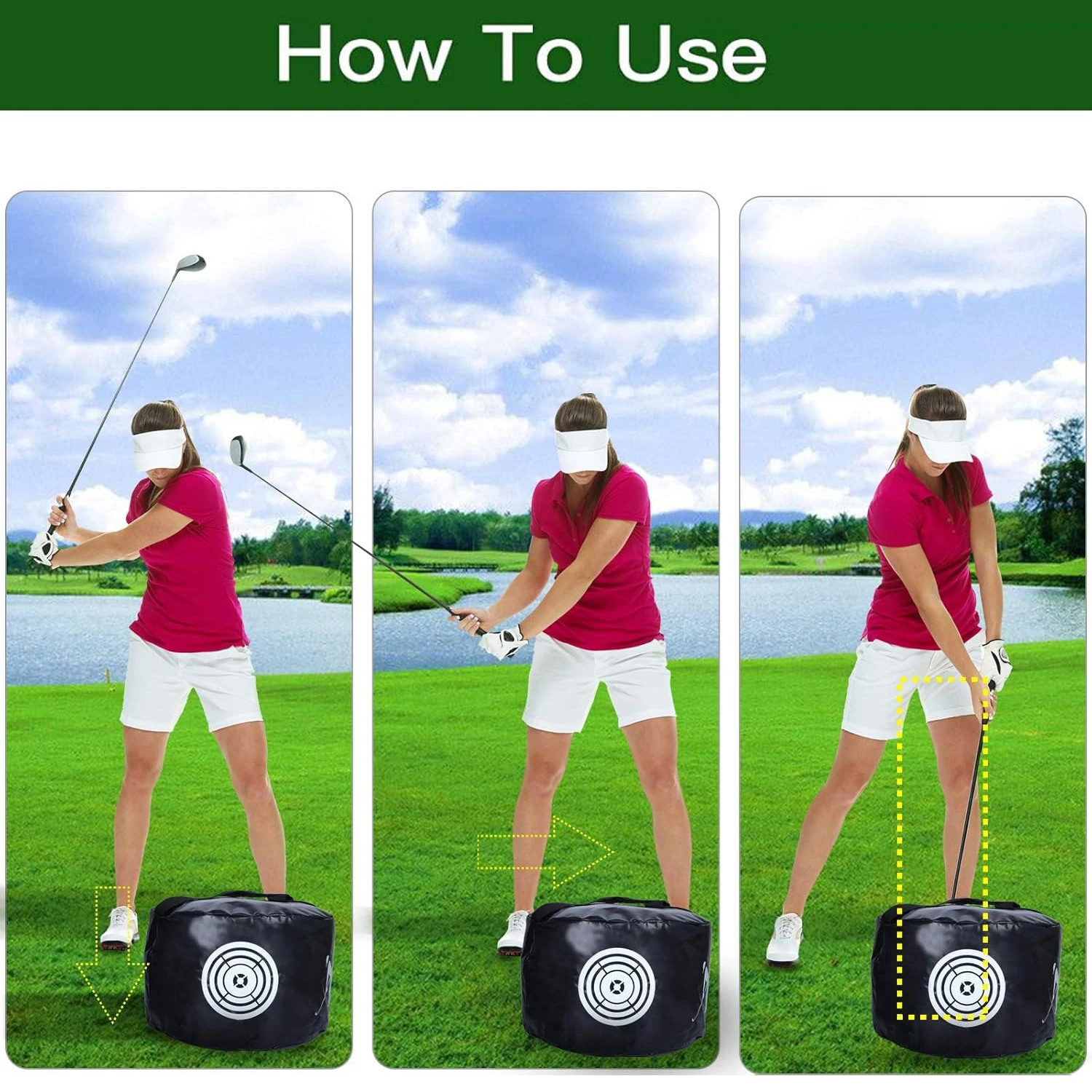 How To Use