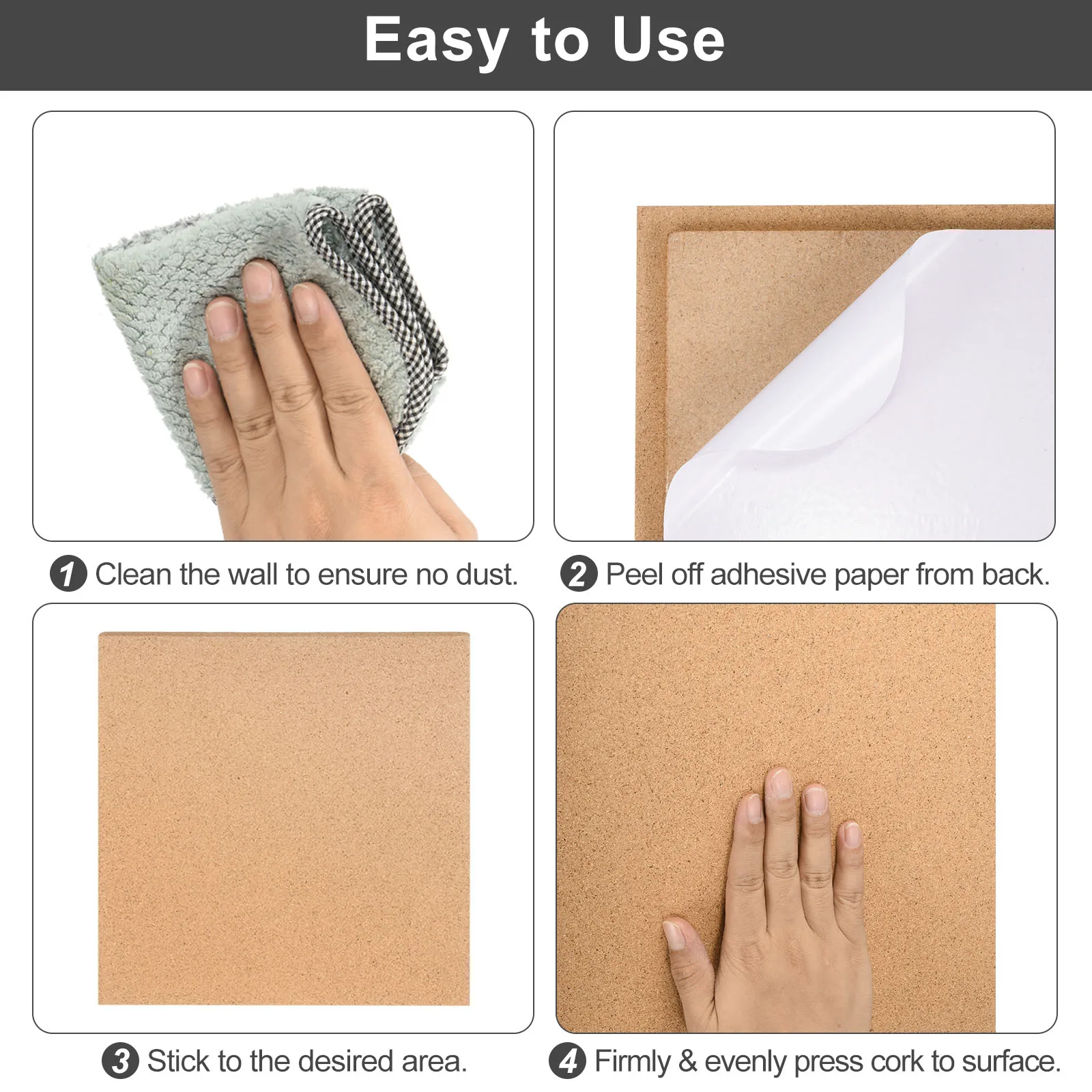 Easy to Use

1 Clean the wall to ensure no dust.

2 Peel off adhesive paper from back.

3 Stick to the desired area.

4 Firmly & evenly press cork to surface.