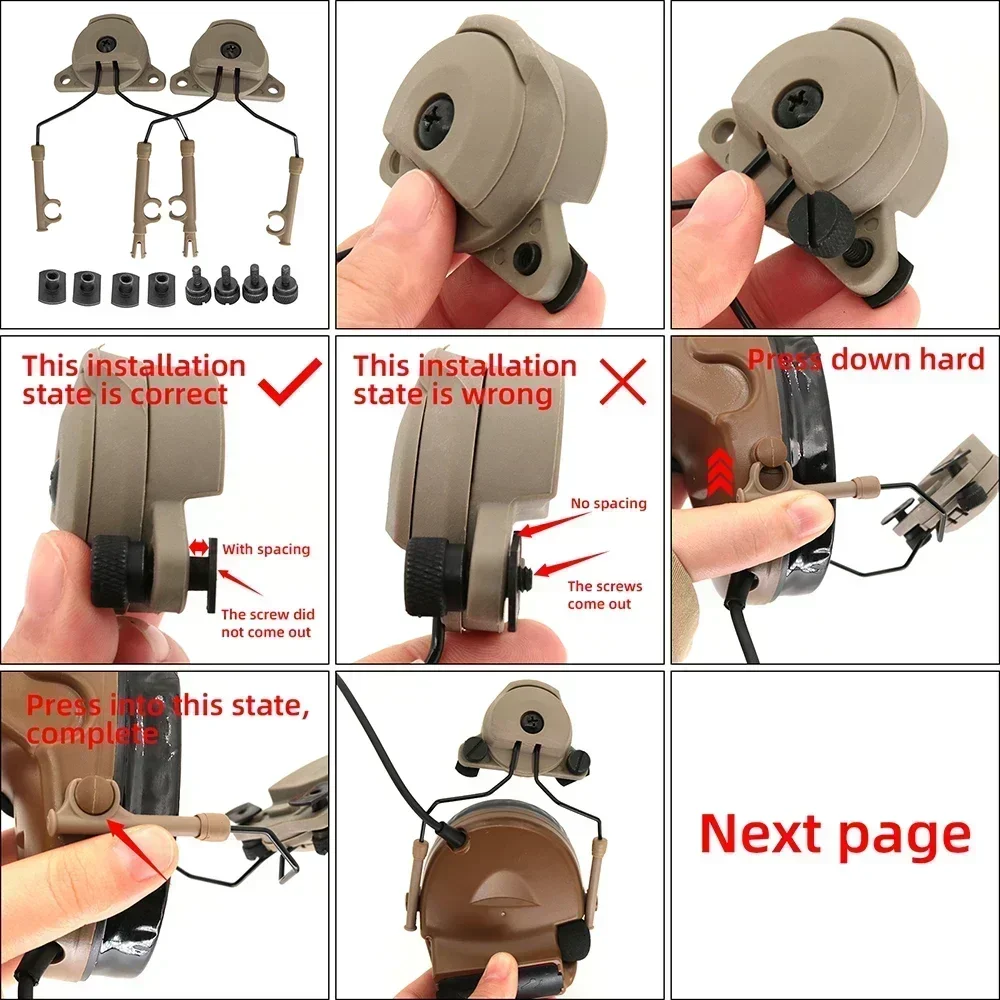 This installation state is correct

With spacing

The screw did not come out

This installation state is wrong

No spacing

The screws come out

Press down hard

Press into this state, complete

Next page