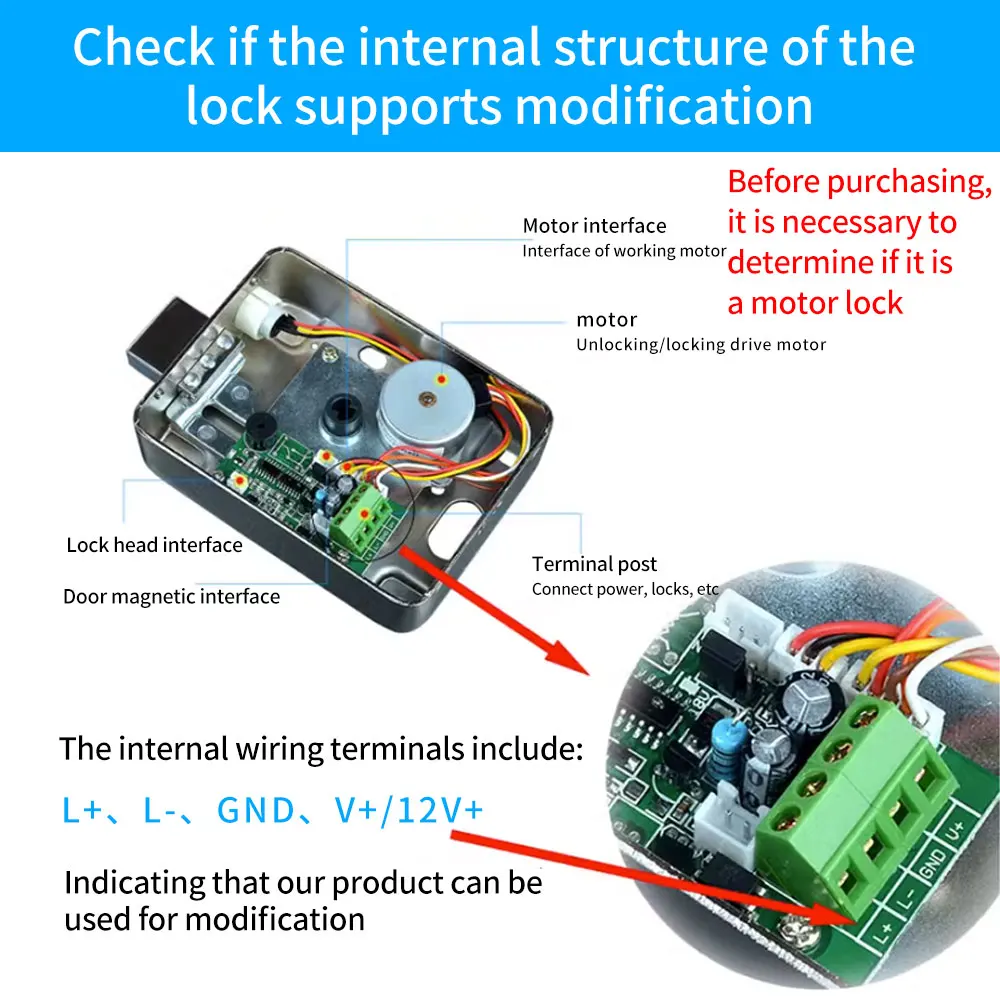 Check if the internal structure of the lock supports modification

Before purchasing, it is necessary to determine if it is a motor lock

Motor interface
Interface of working motor

motor
Unlocking/locking drive motor

Lock head interface

Door magnetic interface

Terminal post
Connect power, locks, etc

The internal wiring terminals include:

L+、L-、GND、V+/12V+

Indicating that our product can be used for modification

L+ L- GND V+