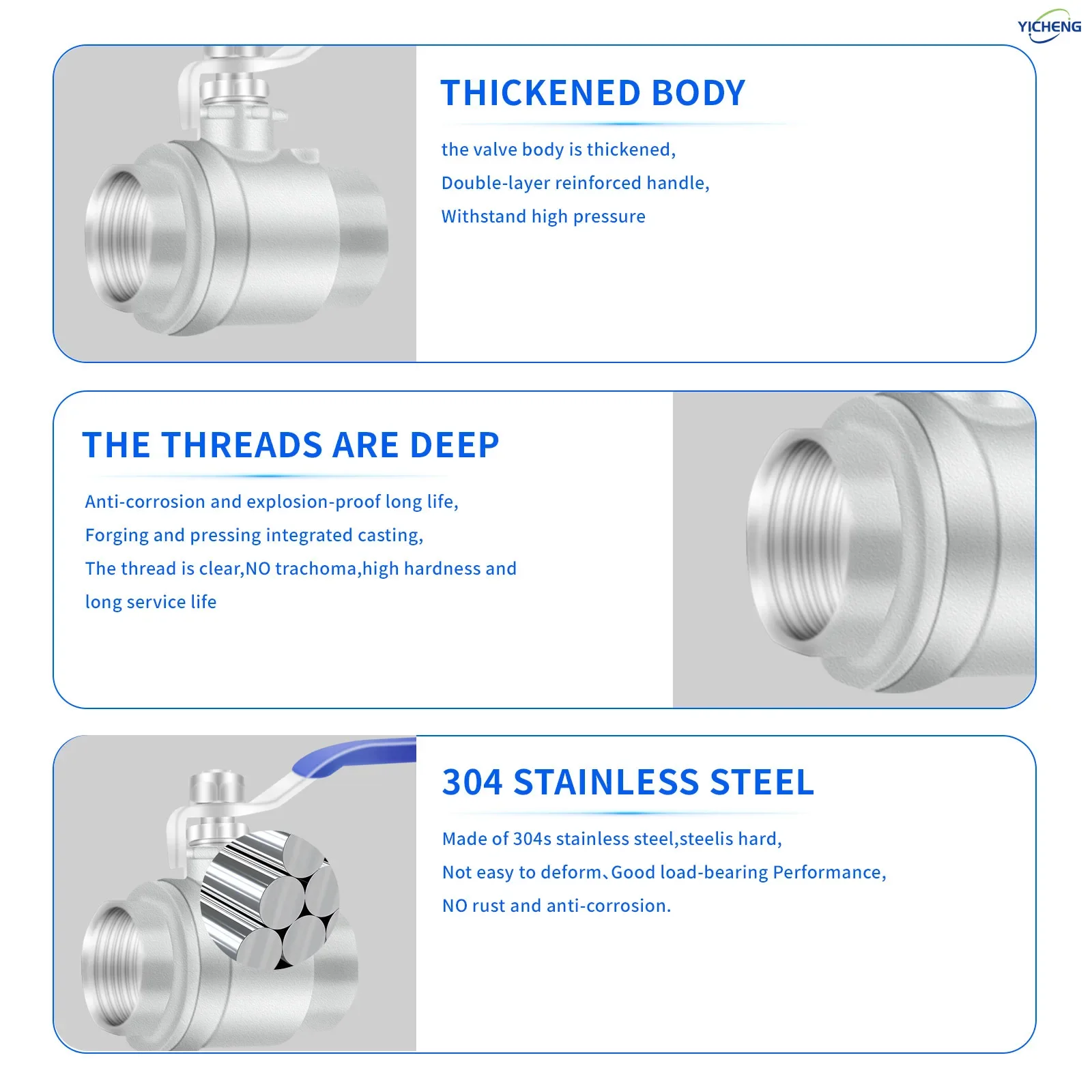 YICHENG

THICKENED BODY

the valve body is thickened,
Double-layer reinforced handle,
Withstand high pressure

THE THREADS ARE DEEP

Anti-corrosion and explosion-proof long life,
Forging and pressing integrated casting,
The thread is clear,NO trachoma,high hardness and long service life

304 STAINLESS STEEL

Made of 304s stainless steel,steelis hard,
Not easy to deform、Good load-bearing Performance,
NO rust and anti-corrosion.