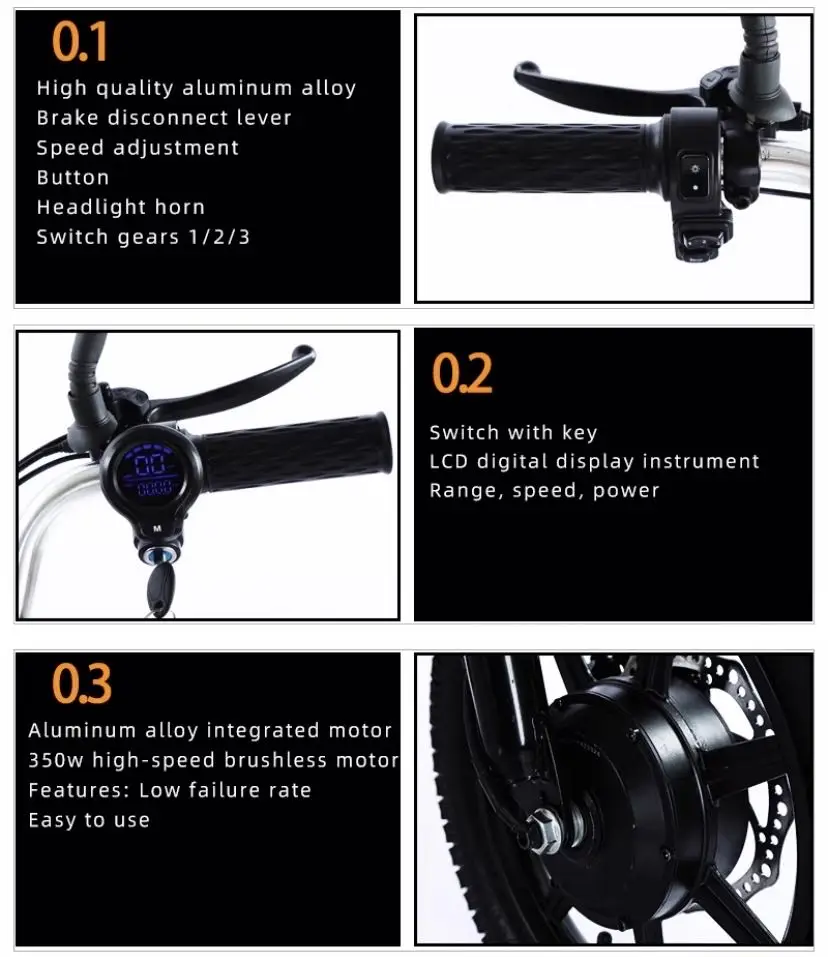 0.1

High quality aluminum alloy
Brake disconnect lever
Speed adjustment
Button
Headlight horn
Switch gears 1/2/3

00
0000
M

0.2

Switch with key
LCD digital display instrument
Range, speed, power

0.3

Aluminum alloy integrated motor
350w high-speed brushless motor
Features: Low failure rate
Easy to use