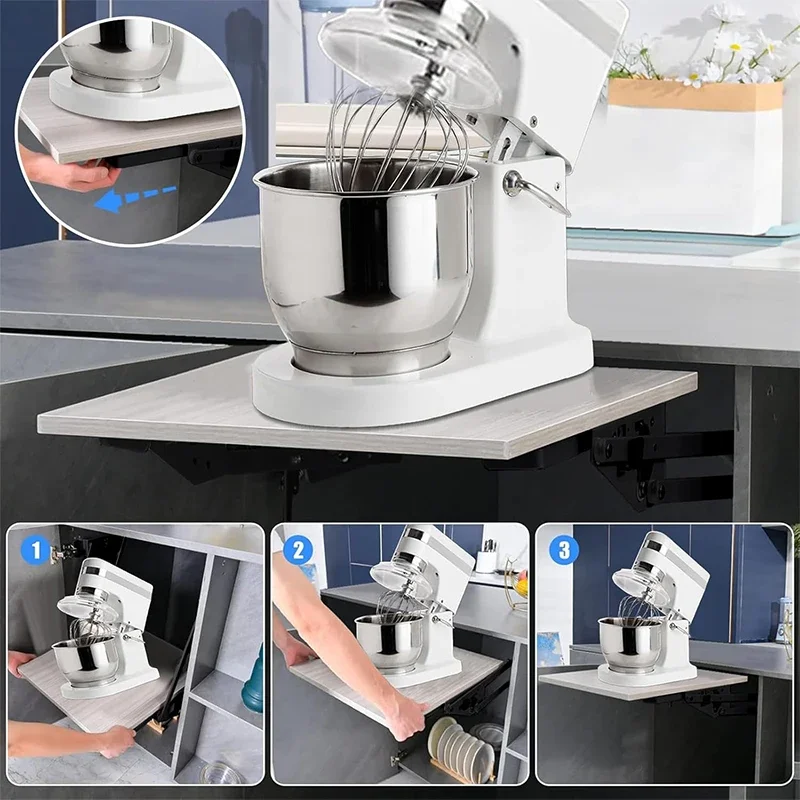 1

2

3