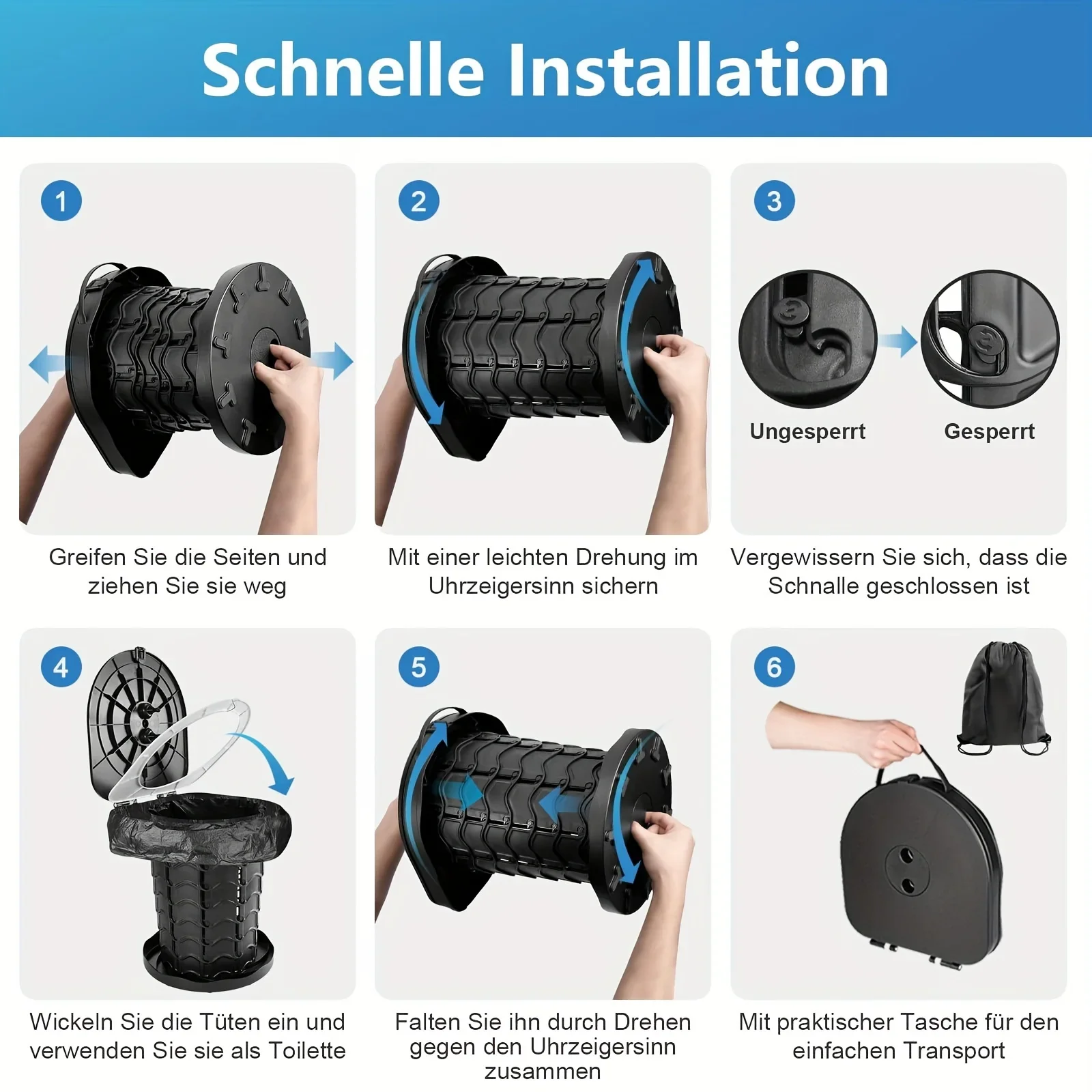 Schnelle Installation

1

Greifen Sie die Seiten und ziehen Sie sie weg

2

Mit einer leichten Drehung im Uhrzeigersinn sichern

3

Ungesperrt

Gesperrt

Vergewissern Sie sich, dass die Schnalle geschlossen ist

4

Wickeln Sie die Tüten ein und verwenden Sie sie als Toilette

5

Falten Sie ihn durch Drehen gegen den Uhrzeigersinn zusammen

6

Mit praktischer Tasche für den einfachen Transport