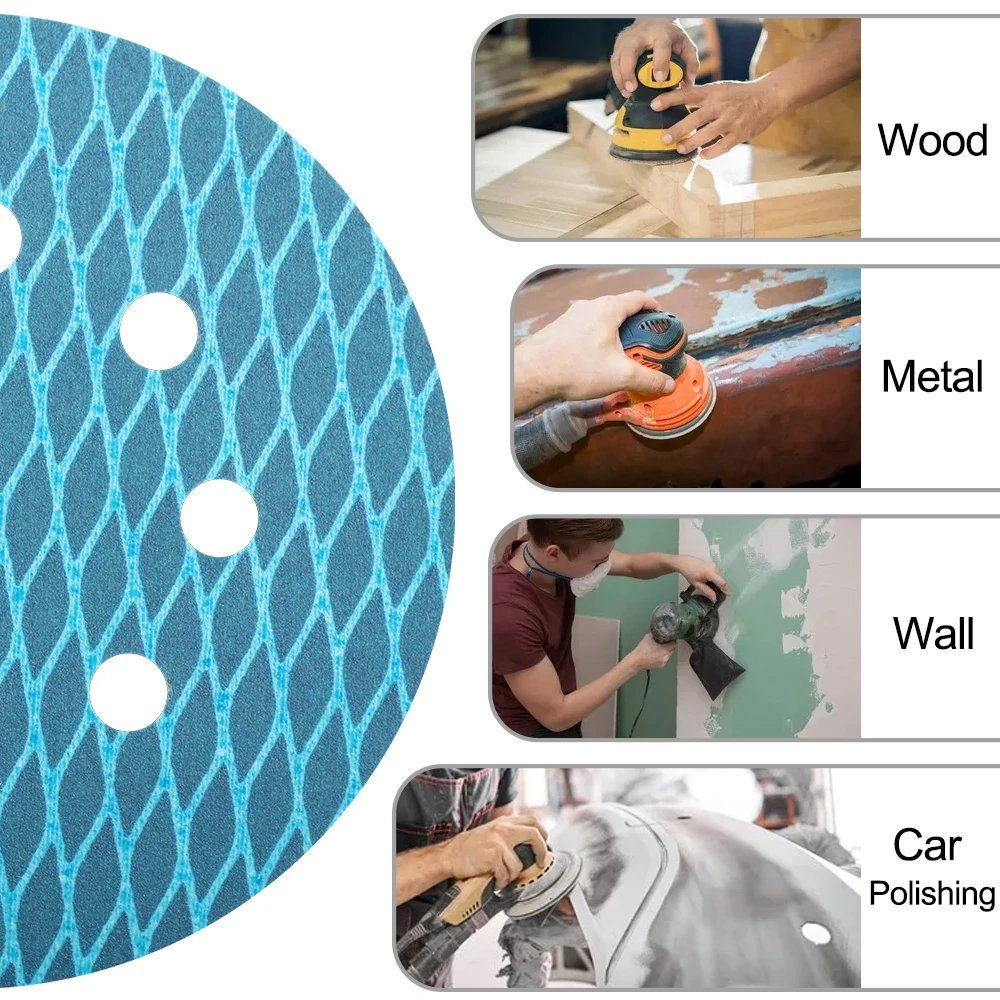 Wood

Metal

Wall

Car Polishing