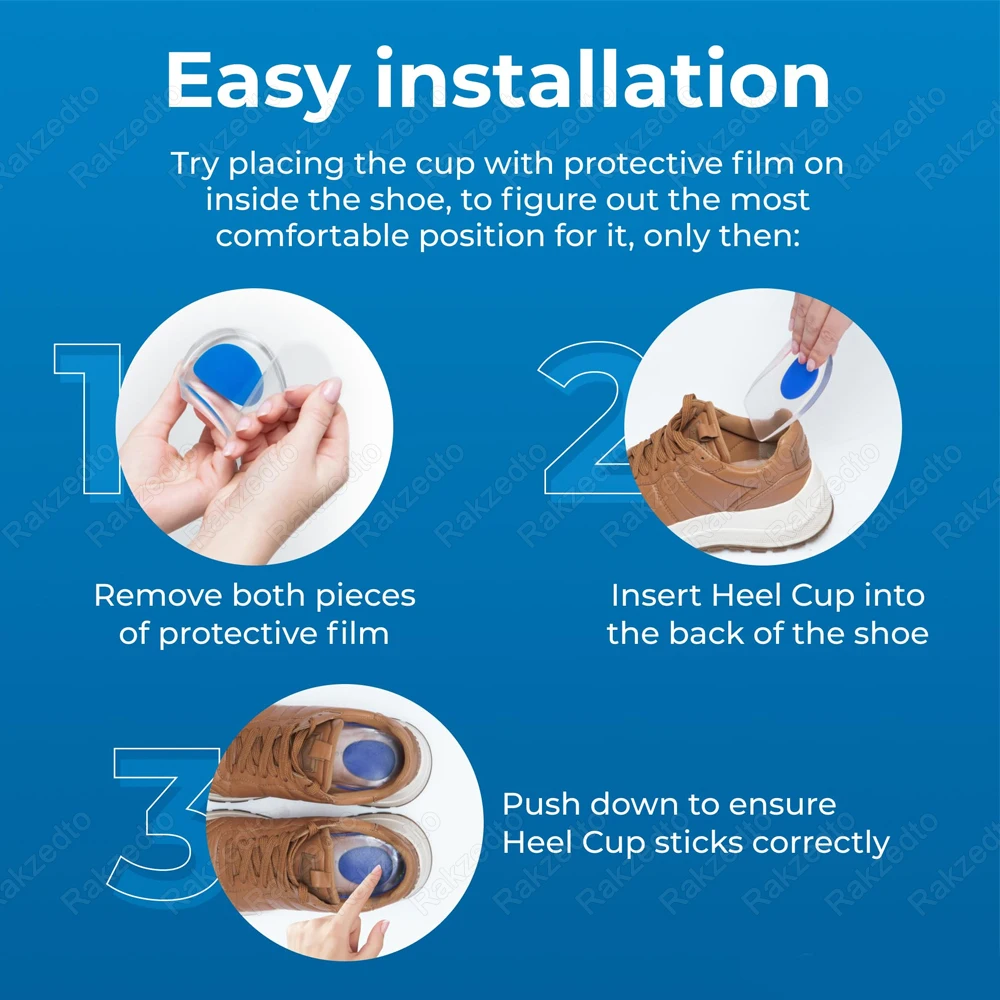 Easy installation

Try placing the cup with protective film on inside the shoe, to figure out the most comfortable position for it, only then:

1

Remove both pieces of protective film

2

Insert Heel Cup into the back of the shoe

3

Push down to ensure Heel Cup sticks correctly

Rakzedto