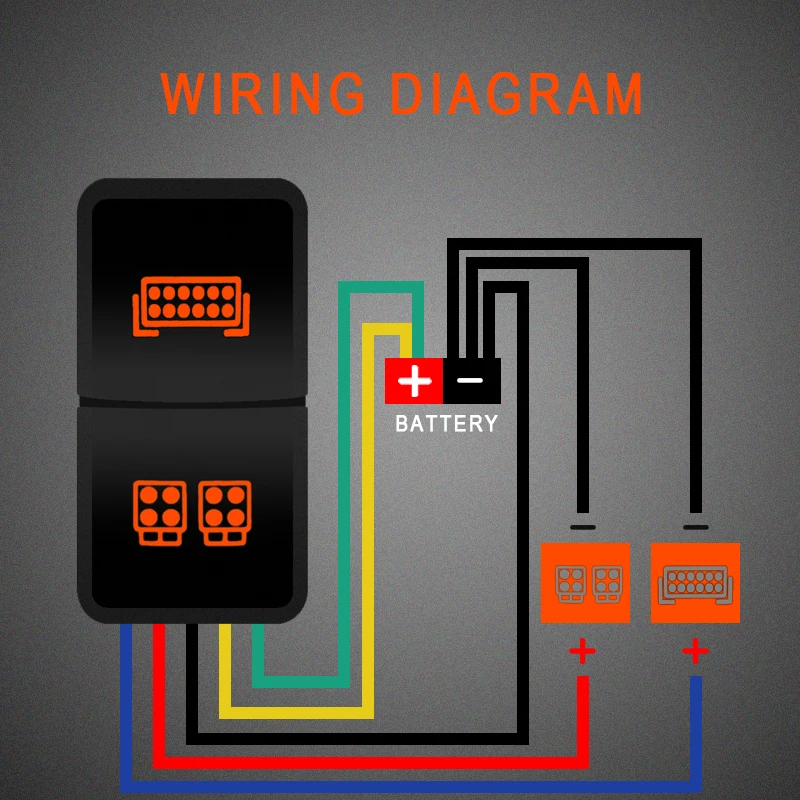 WIRING DIAGRAM

+ −
BATTERY

−
−
+
+