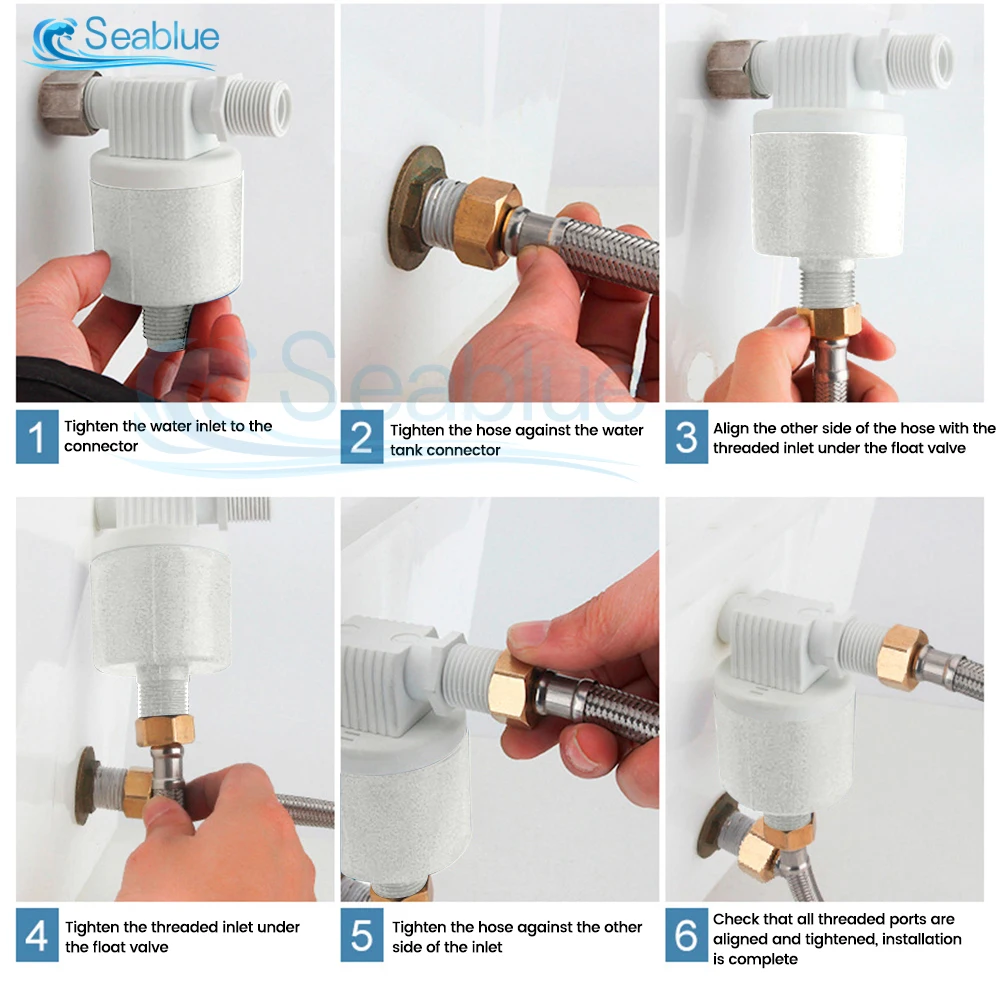 Seablue

Seablue

1 Tighten the water inlet to the connector

2 Tighten the hose against the water tank connector

3 Align the other side of the hose with the threaded inlet under the float valve

4 Tighten the threaded inlet under the float valve

5 Tighten the hose against the other side of the inlet

6 Check that all threaded ports are aligned and tightened, installation is complete