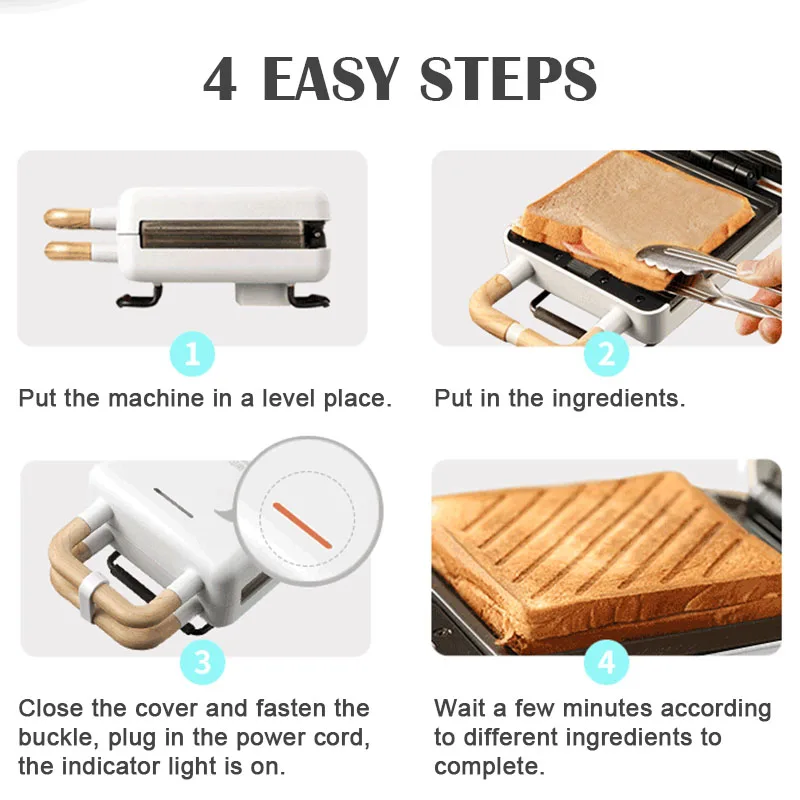 4 EASY STEPS

1

Put the machine in a level place.

2

Put in the ingredients.

3

Close the cover and fasten the buckle, plug in the power cord, the indicator light is on.

4

Wait a few minutes according to different ingredients to complete.