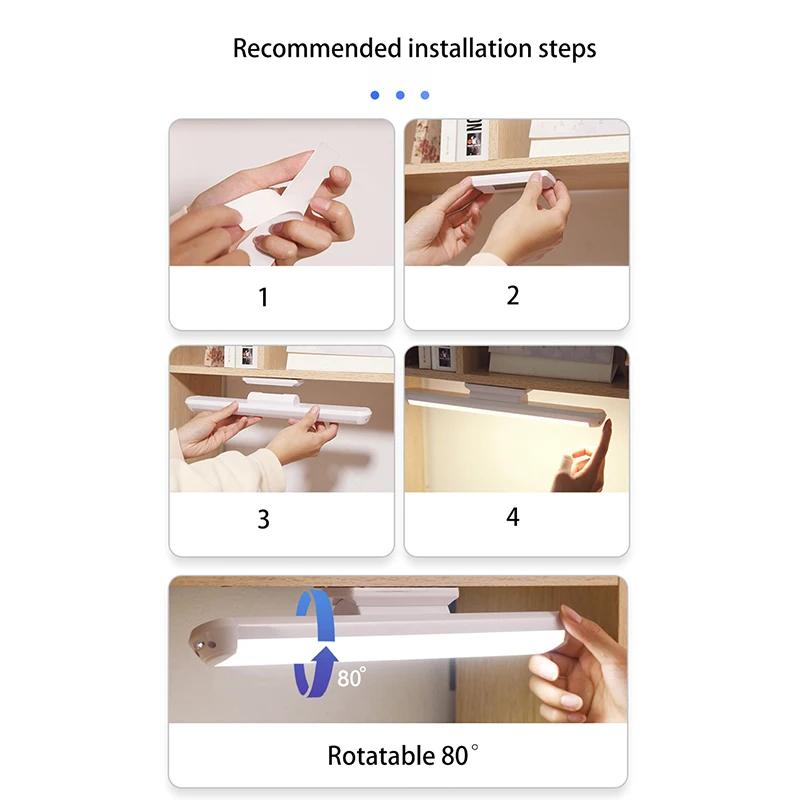 Recommended installation steps

1

2

3

4

80°

Rotatable 80°