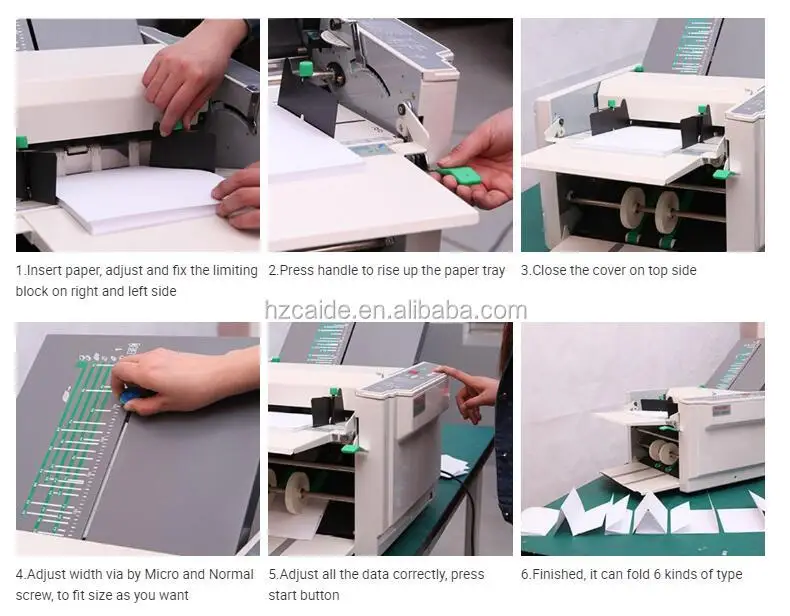 1.Insert paper, adjust and fix the limiting block on right and left side

2.Press handle to rise up the paper tray

3.Close the cover on top side

hzcaide.en.alibaba.com

4.Adjust width via by Micro and Normal screw, to fit size as you want

5.Adjust all the data correctly, press start button

6.Finished, it can fold 6 kinds of type