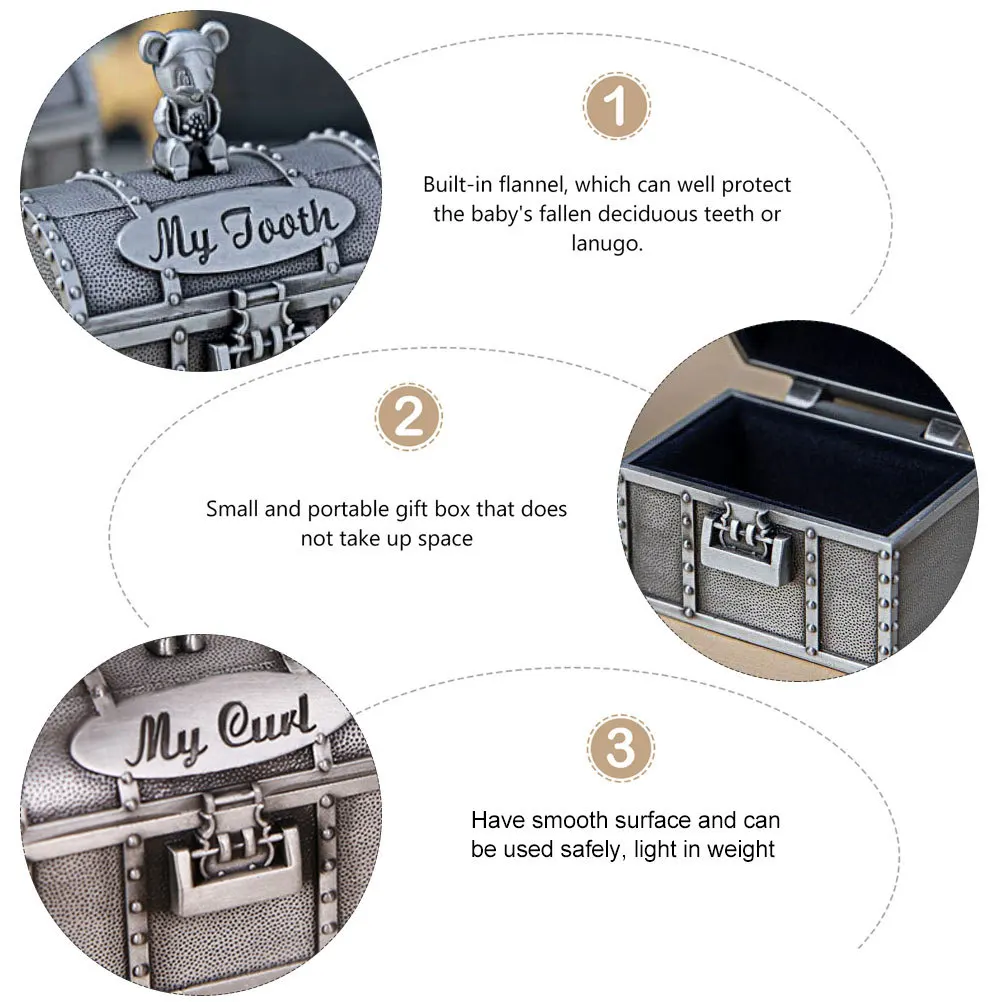 My Tooth

1

Built-in flannel, which can well protect the baby's fallen deciduous teeth or lanugo.

2

Small and portable gift box that does not take up space

My Curl

3

Have smooth surface and can be used safely, light in weight