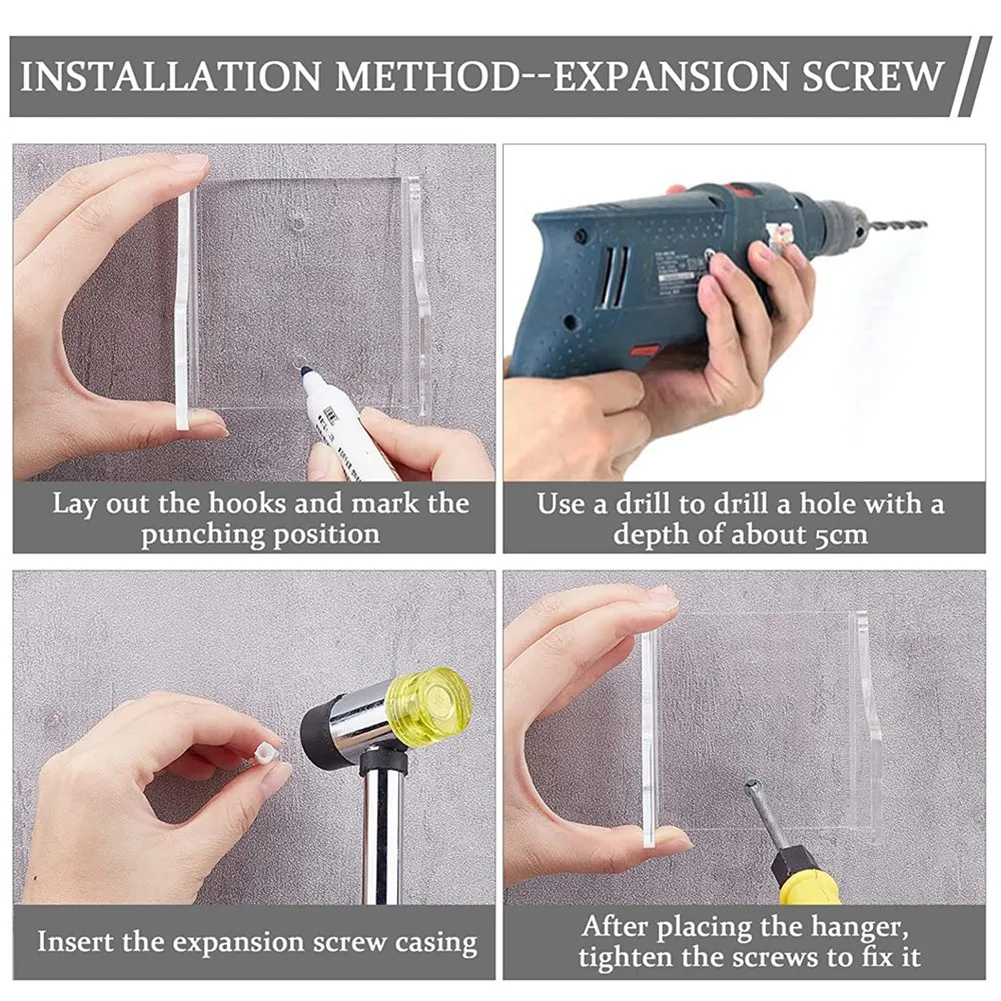 INSTALLATION METHOD--EXPANSION SCREW

Lay out the hooks and mark the punching position

Use a drill to drill a hole with a depth of about 5cm

Insert the expansion screw casing

After placing the hanger, tighten the screws to fix it