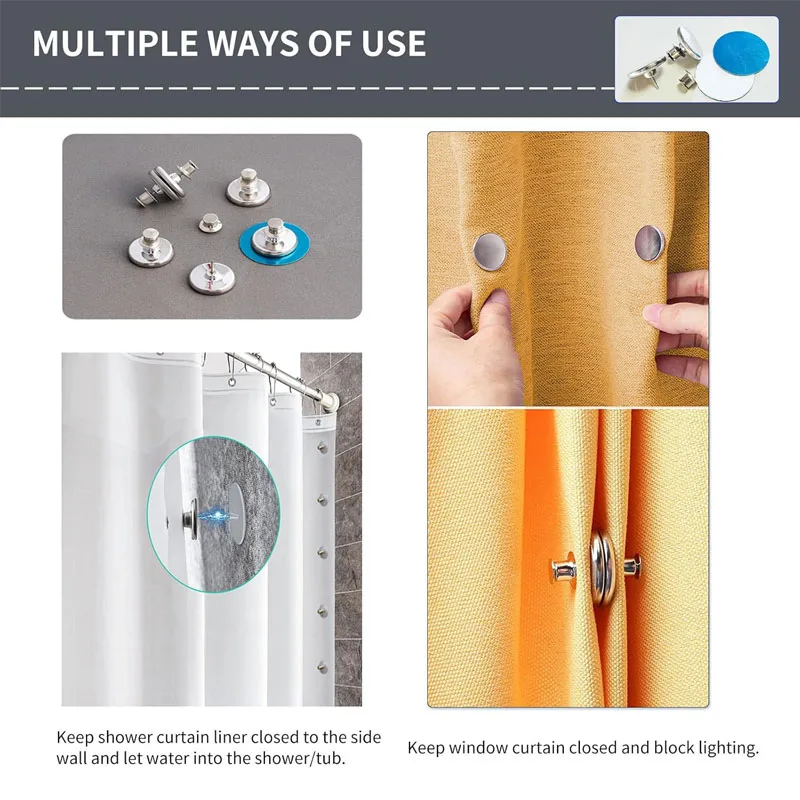 MULTIPLE WAYS OF USE

Keep shower curtain liner closed to the side wall and let water into the shower/tub.

Keep window curtain closed and block lighting.