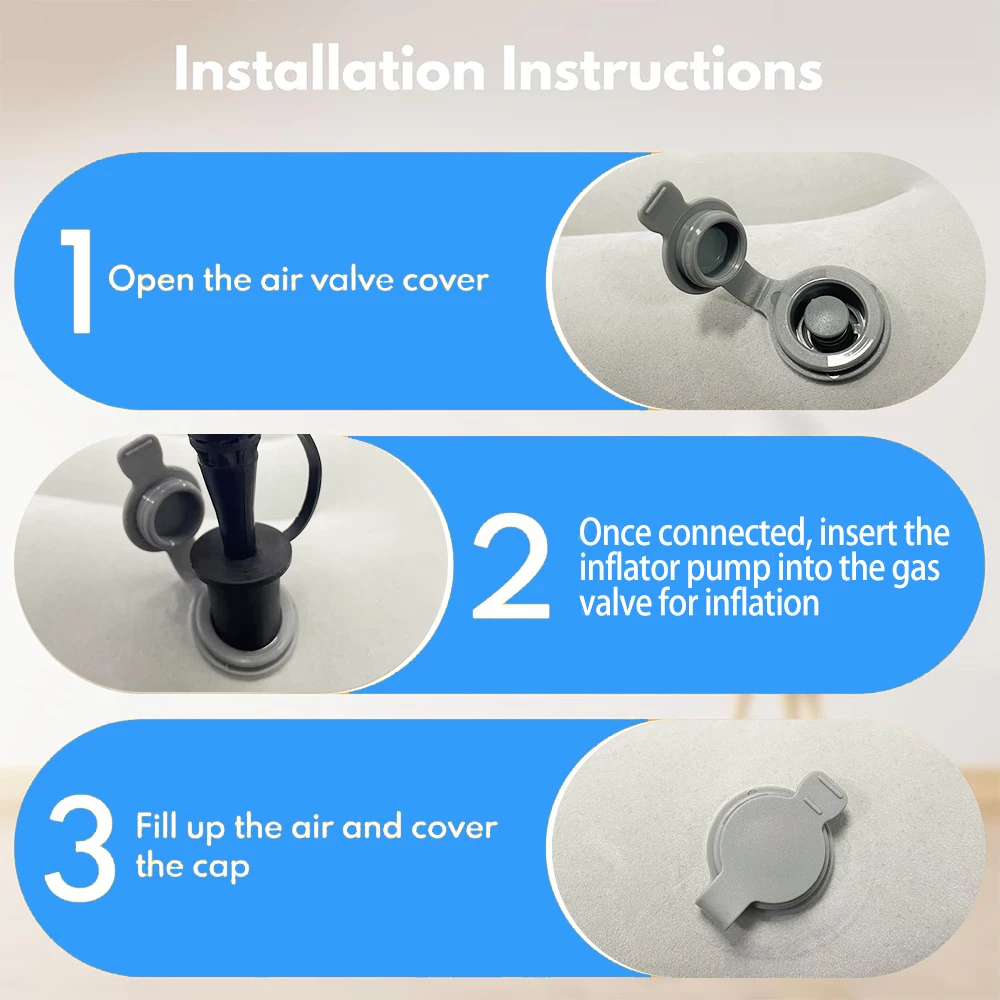 Installation Instructions

1 Open the air valve cover

2 Once connected, insert the inflator pump into the gas valve for inflation

3 Fill up the air and cover the cap