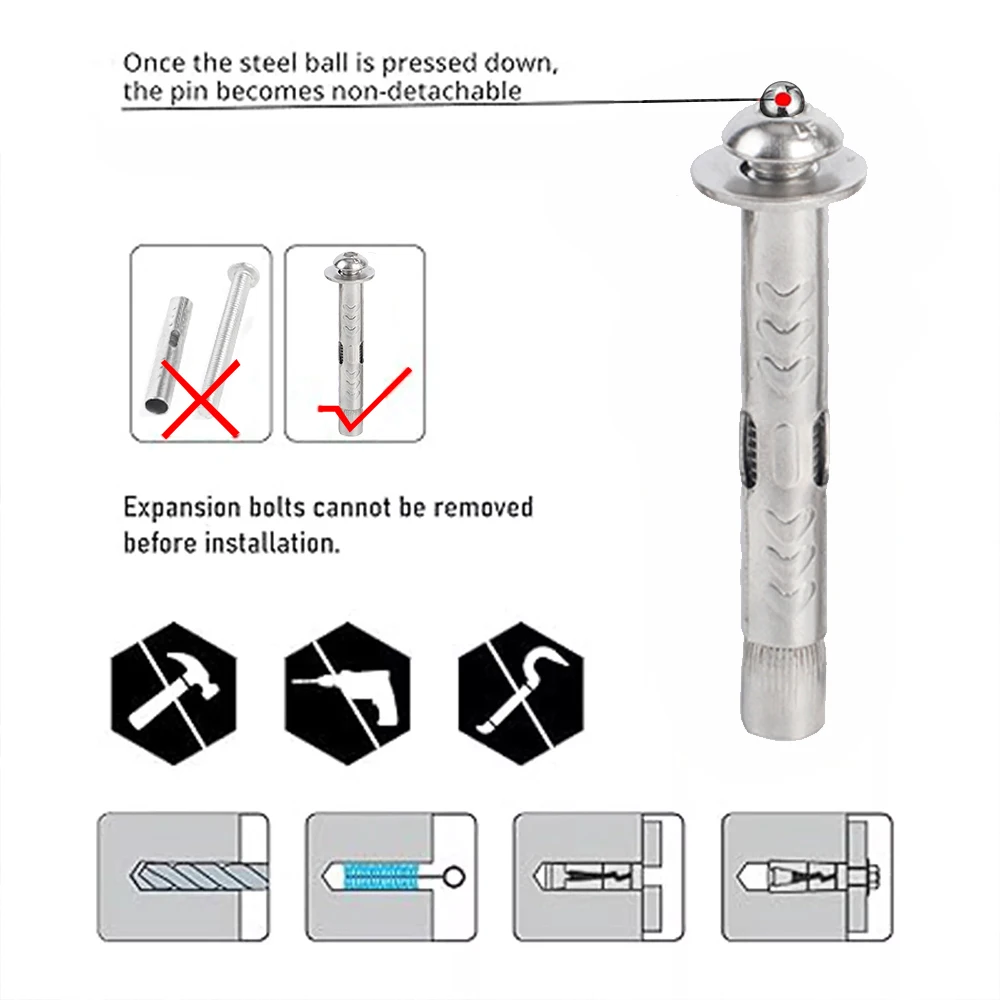 Once the steel ball is pressed down,
the pin becomes non-detachable

Expansion bolts cannot be removed before installation.