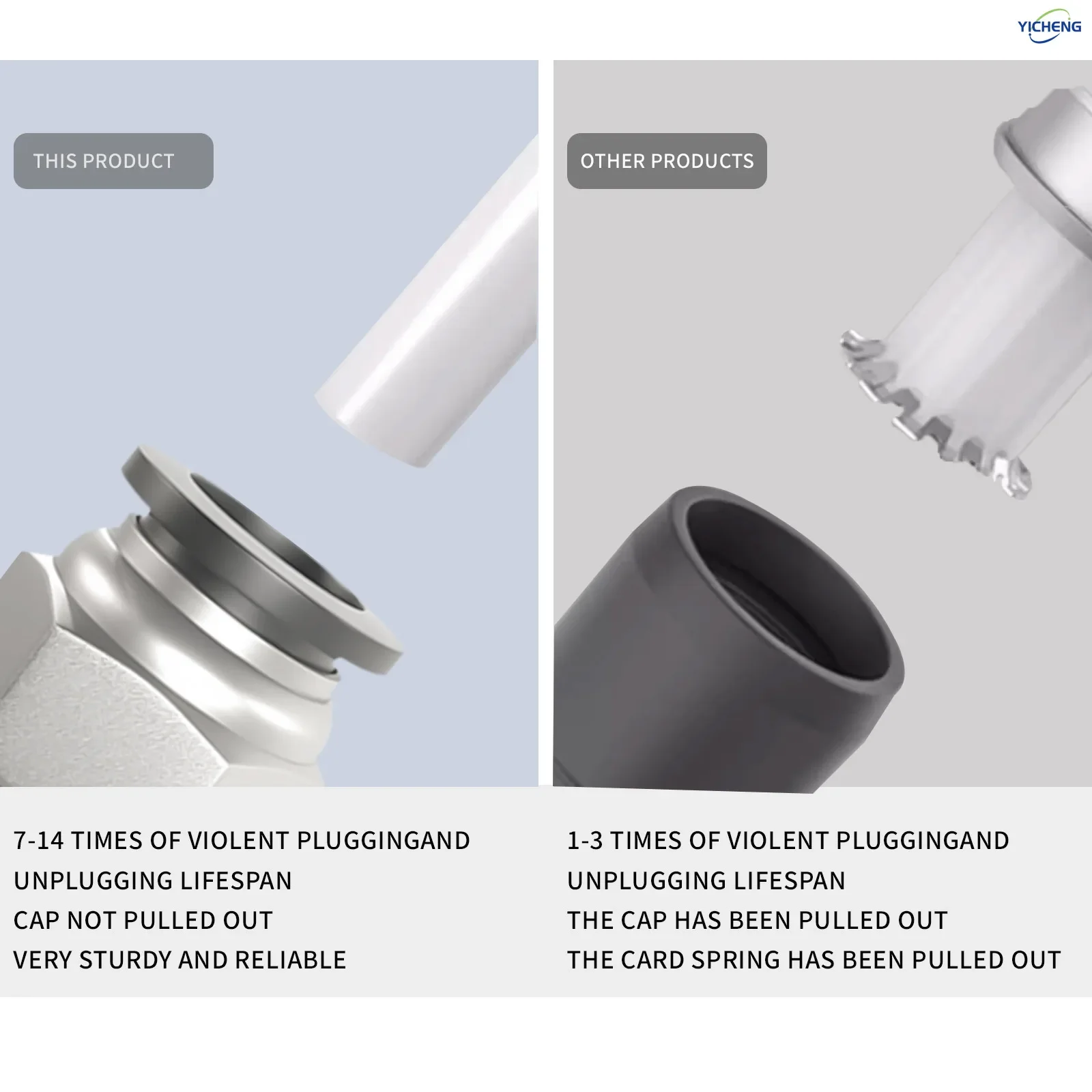 YICHENG

THIS PRODUCT

7-14 TIMES OF VIOLENT PLUGGINGAND UNPLUGGING LIFESPAN
CAP NOT PULLED OUT
VERY STURDY AND RELIABLE

OTHER PRODUCTS

1-3 TIMES OF VIOLENT PLUGGINGAND UNPLUGGING LIFESPAN
THE CAP HAS BEEN PULLED OUT
THE CARD SPRING HAS BEEN PULLED OUT