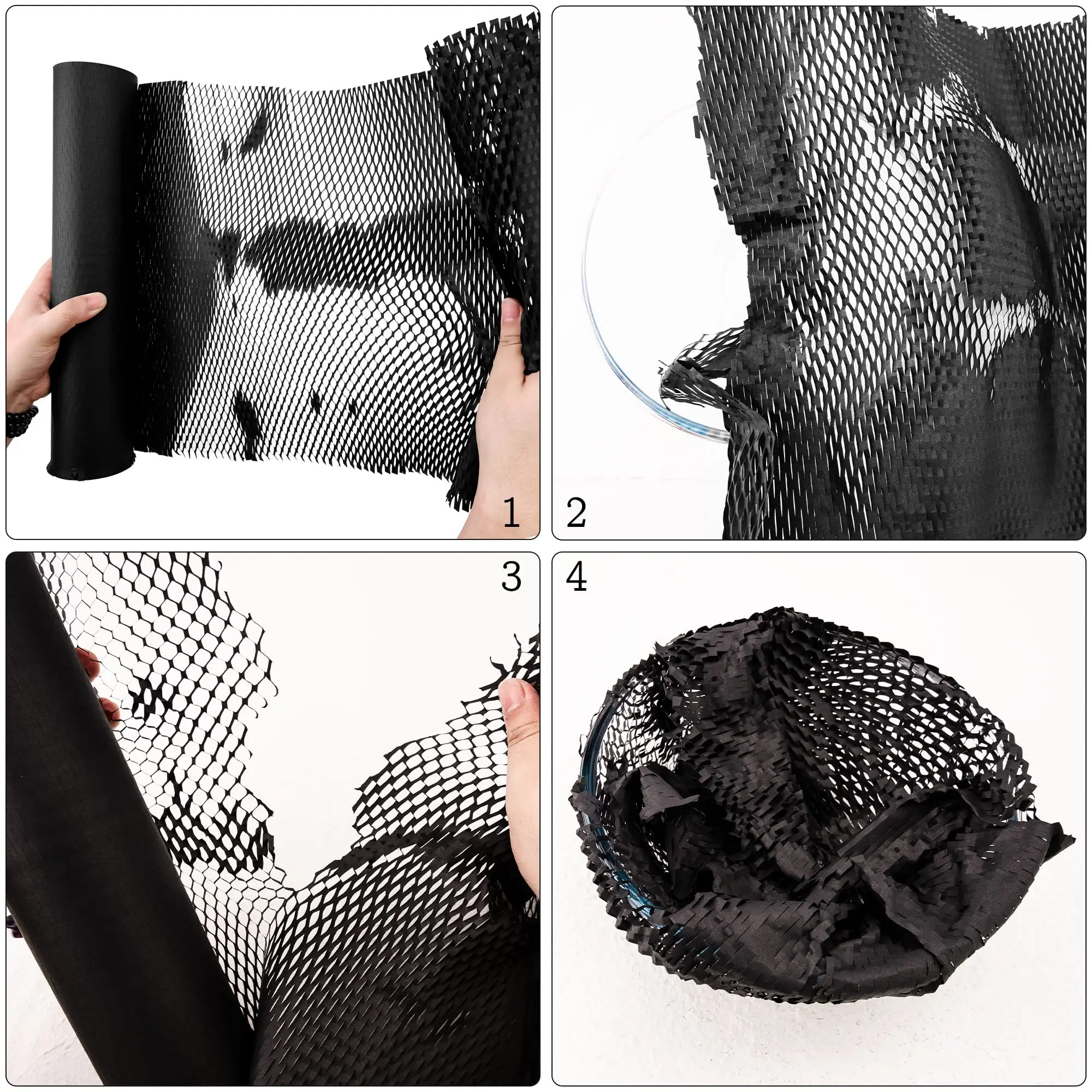 1

2

3

4