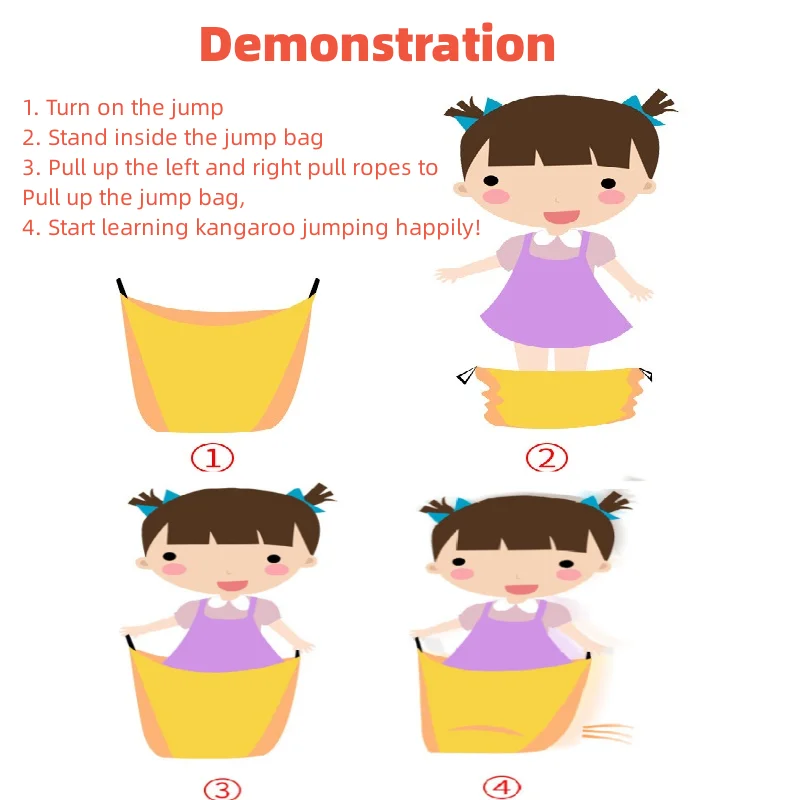 Demonstration

1. Turn on the jump
2. Stand inside the jump bag
3. Pull up the left and right pull ropes to Pull up the jump bag,
4. Start learning kangaroo jumping happily!

①

②

③

④