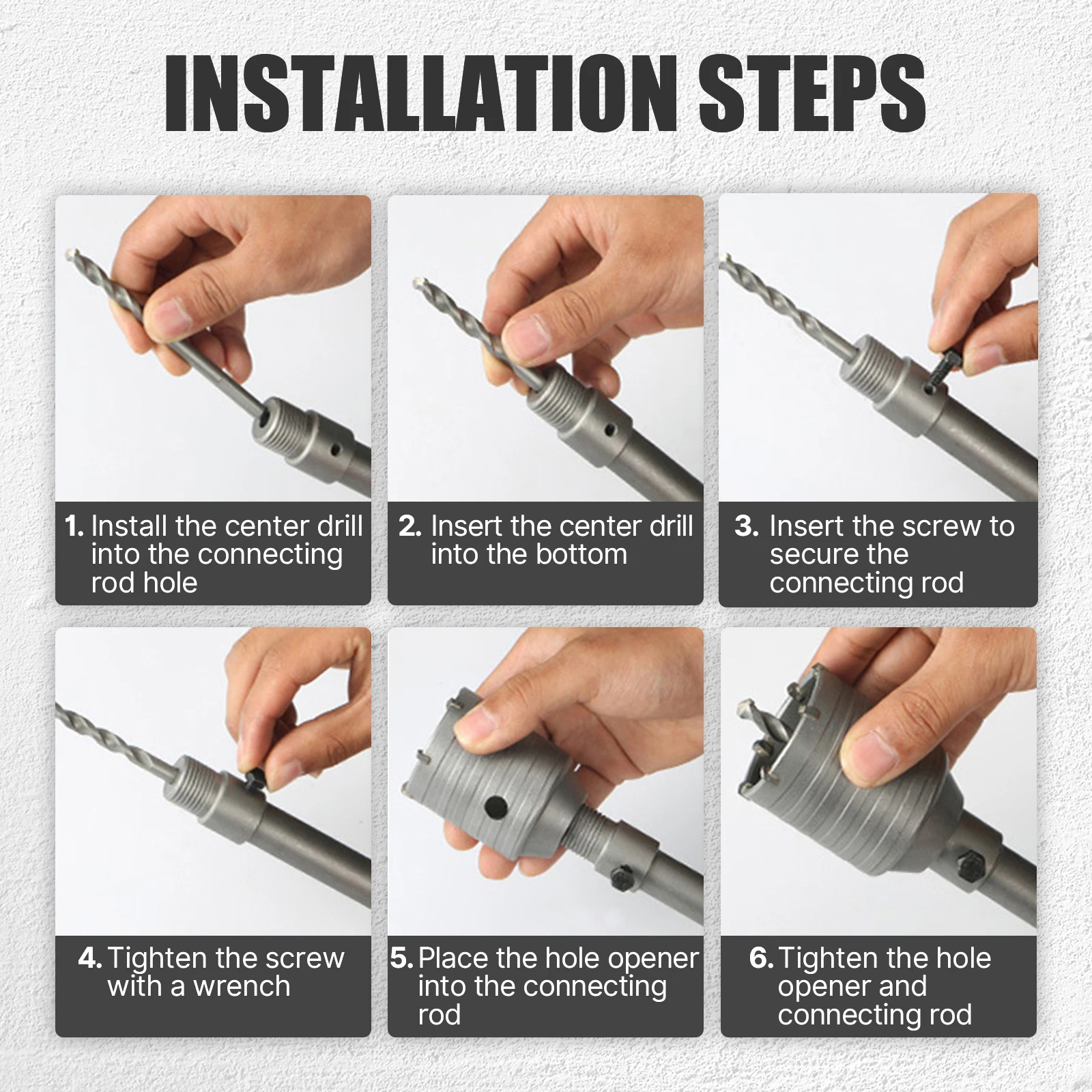 INSTALLATION STEPS

1. Install the center drill into the connecting rod hole

2. Insert the center drill into the bottom

3. Insert the screw to secure the connecting rod

4. Tighten the screw with a wrench

5. Place the hole opener into the connecting rod

6. Tighten the hole opener and connecting rod