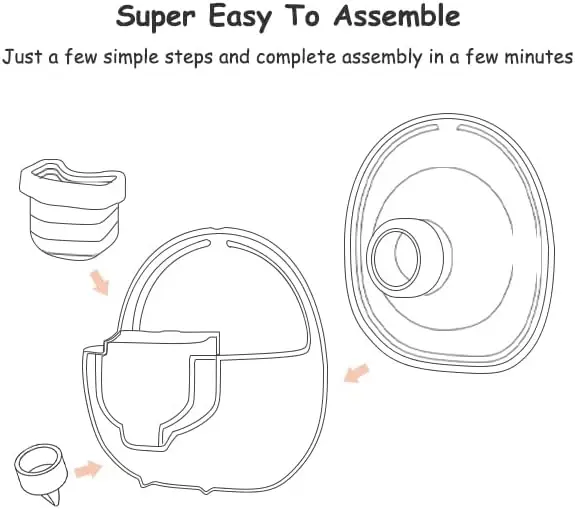 Super Easy To Assemble

Just a few simple steps and complete assembly in a few minutes