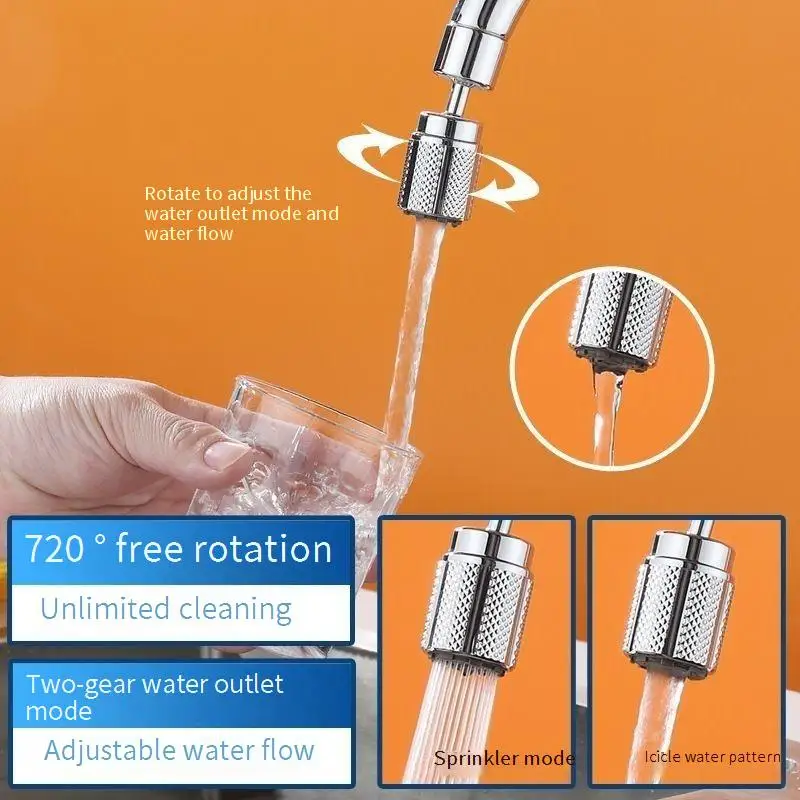 Rotate to adjust the water outlet mode and water flow

720 ° free rotation

Unlimited cleaning

Two-gear water outlet mode

Adjustable water flow

Sprinkler mode

Icicle water pattern