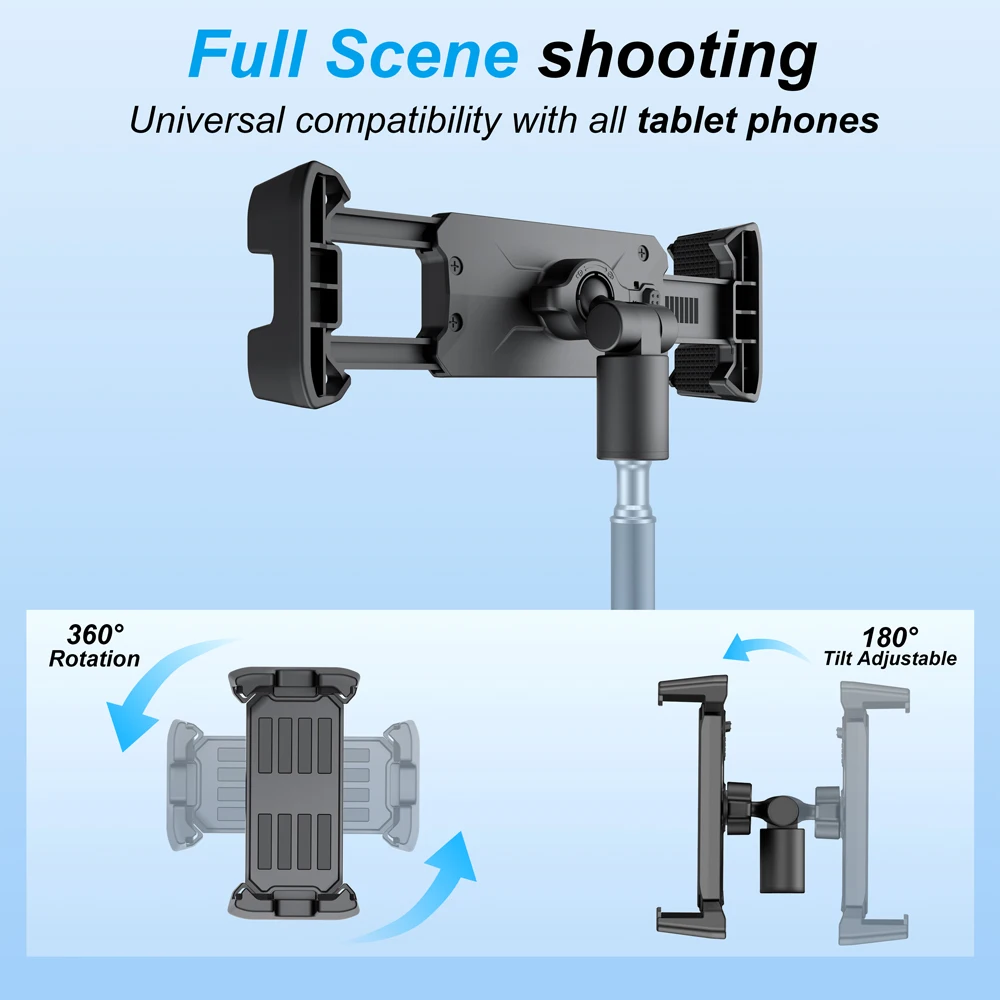 Full Scene shooting
Universal compatibility with all tablet phones

360°
Rotation

180°
Tilt Adjustable