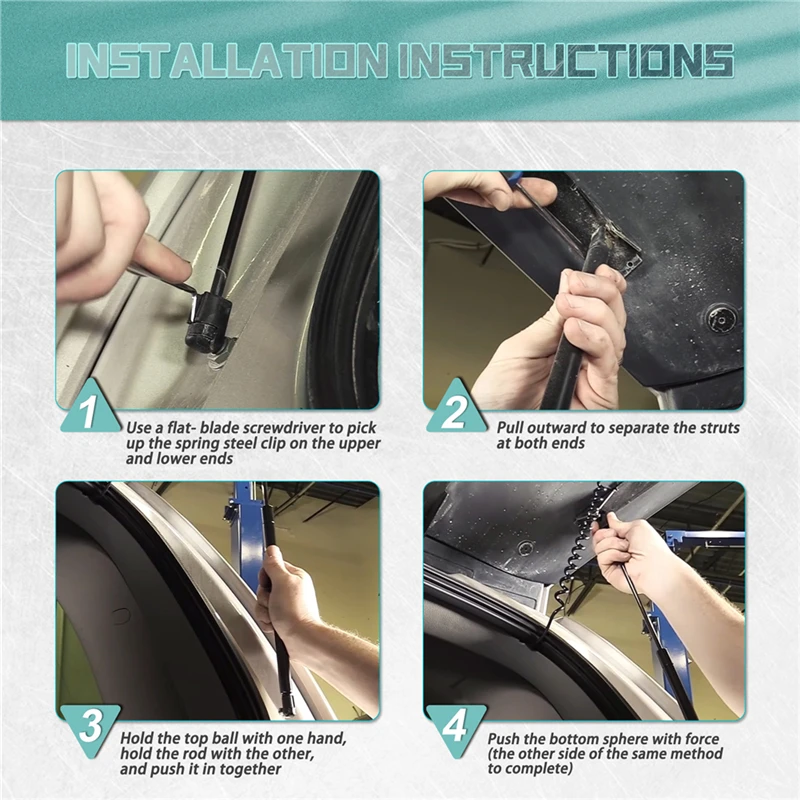 INSTALLATION INSTRUCTIONS

1
Use a flat- blade screwdriver to pick up the spring steel clip on the upper and lower ends

2
Pull outward to separate the struts at both ends

3
Hold the top ball with one hand, hold the rod with the other, and push it in together

4
Push the bottom sphere with force (the other side of the same method to complete)