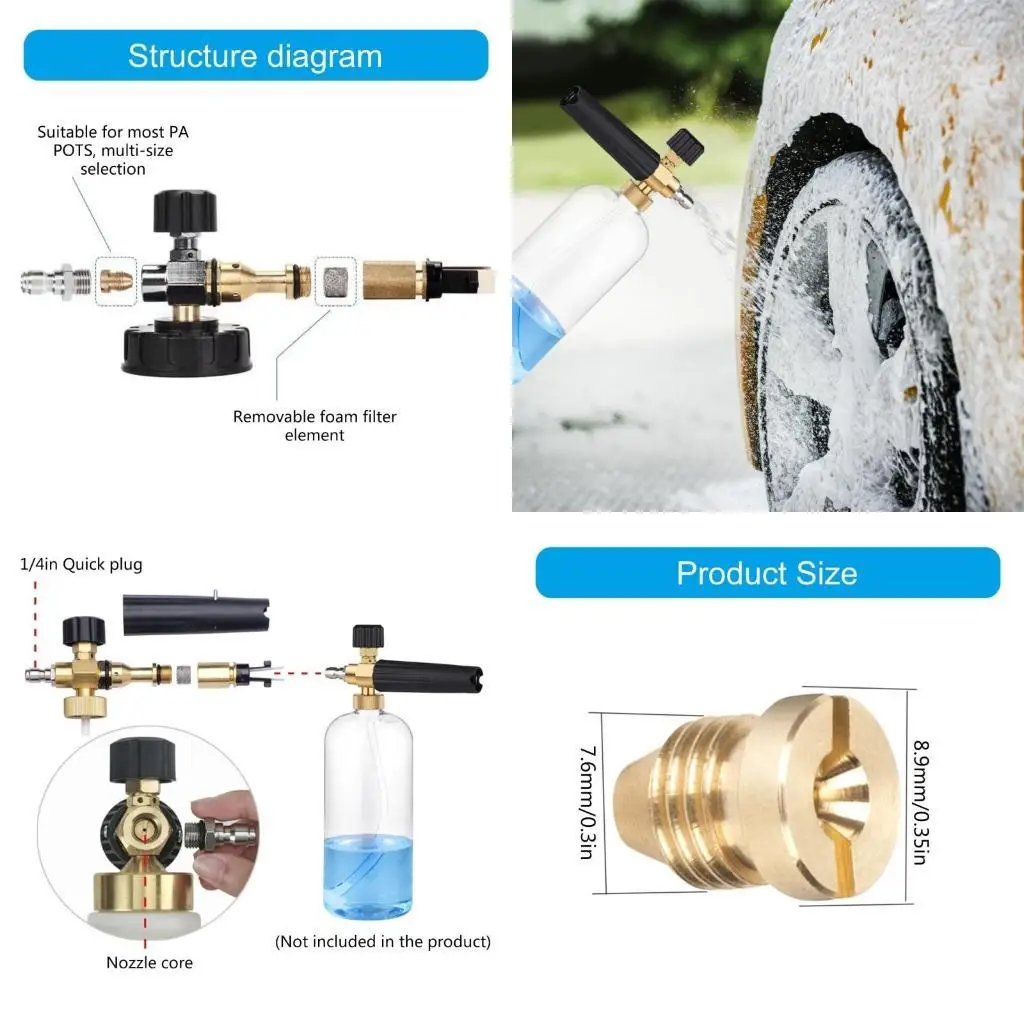 Structure diagram

Suitable for most PA POTS, multi-size selection

Removable foam filter element

1/4in Quick plug

Nozzle core

(Not included in the product)

Product Size

7.6mm/0.3in

8.9mm/0.35in