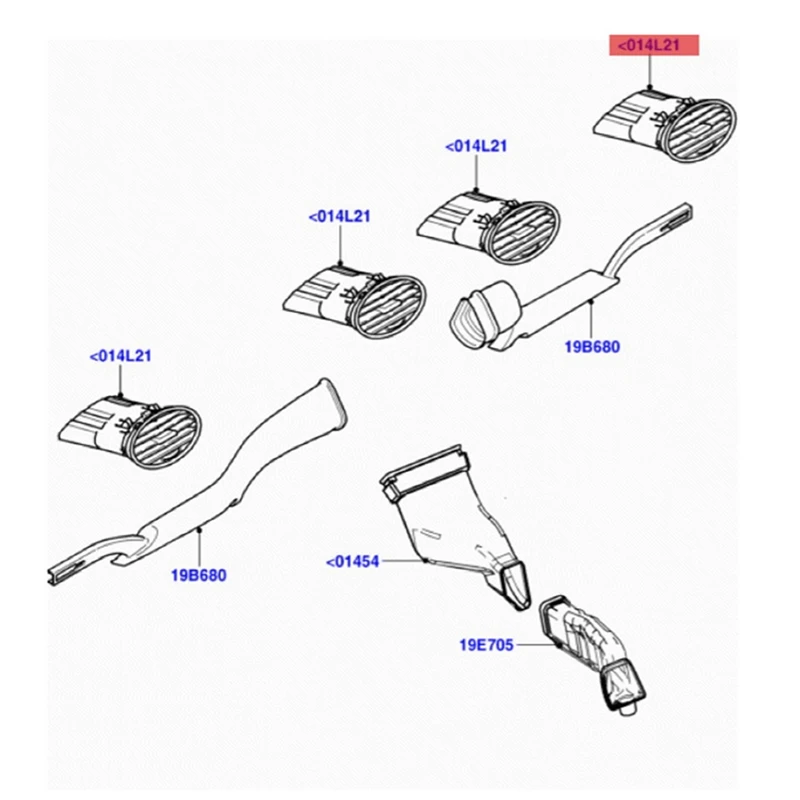 <014L21

<014L21

<014L21

19B680

<014L21

19B680

<01454

19E705