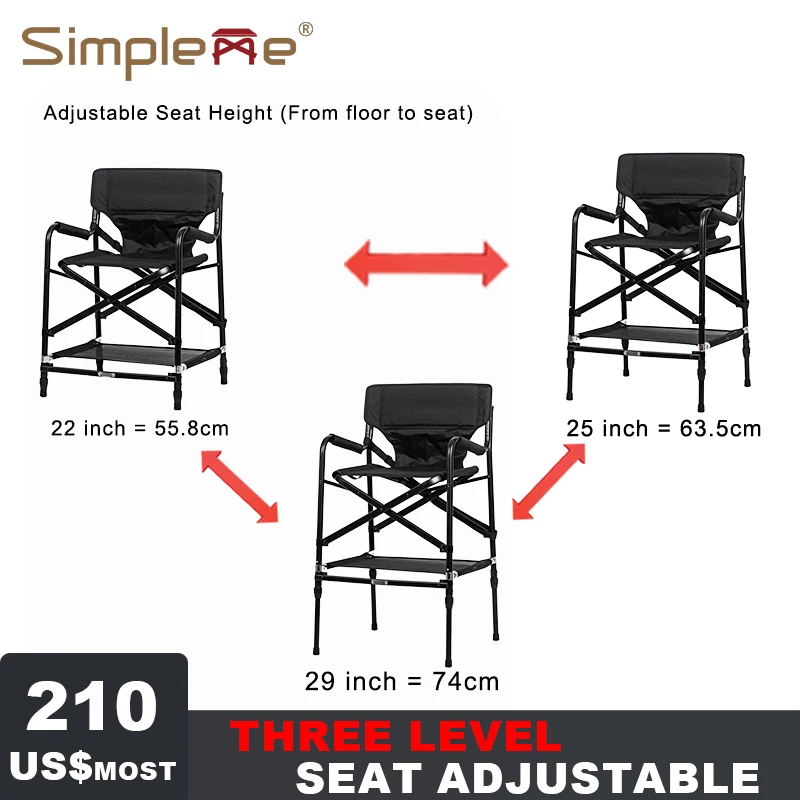 SimpleMe®

Adjustable Seat Height (From floor to seat)

22 inch = 55.8cm

25 inch = 63.5cm

29 inch = 74cm

210
US$MOST

THREE LEVEL
SEAT ADJUSTABLE