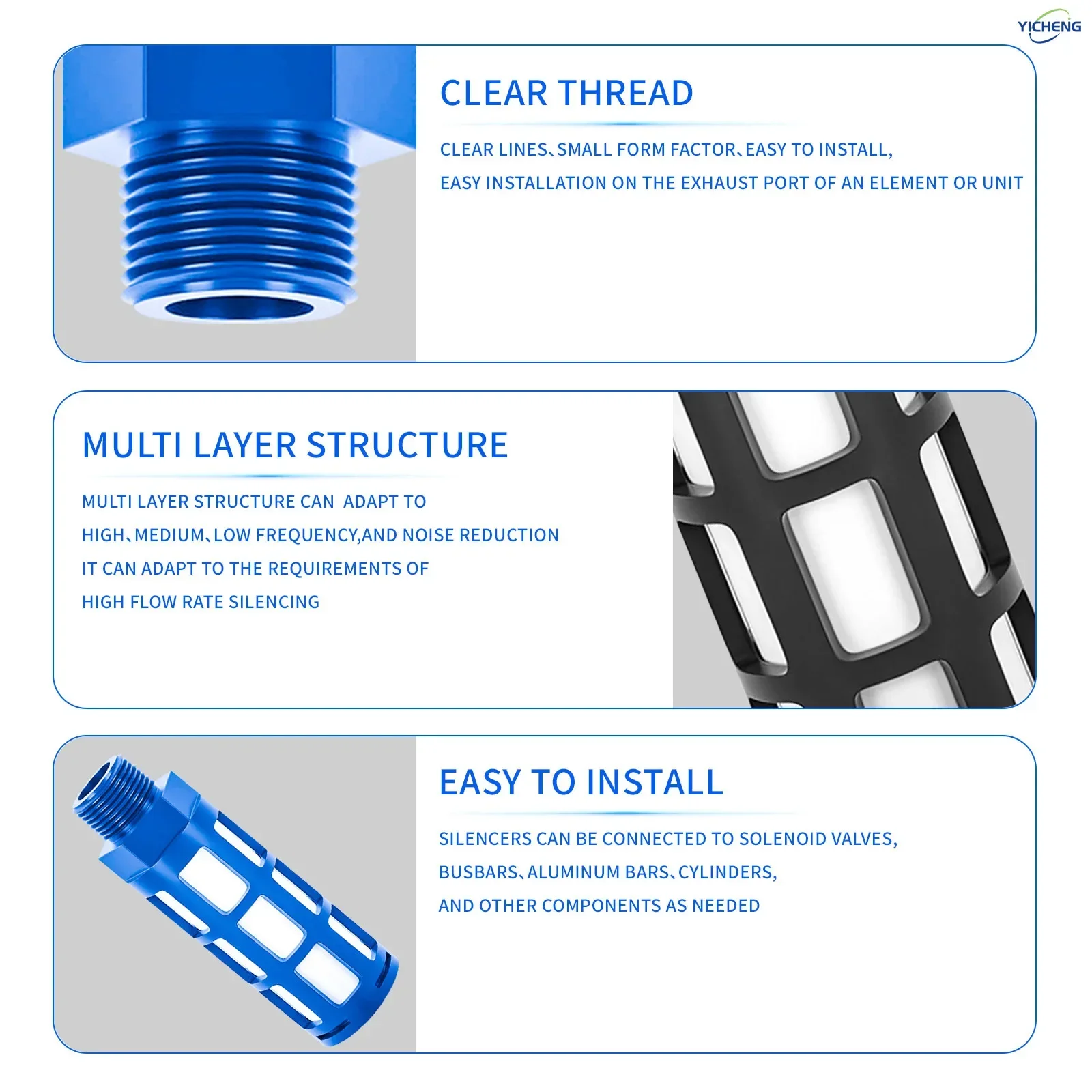 YICHENG

CLEAR THREAD

CLEAR LINES、SMALL FORM FACTOR、EASY TO INSTALL,
EASY INSTALLATION ON THE EXHAUST PORT OF AN ELEMENT OR UNIT

MULTI LAYER STRUCTURE

MULTI LAYER STRUCTURE CAN ADAPT TO
HIGH、MEDIUM、LOW FREQUENCY,AND NOISE REDUCTION
IT CAN ADAPT TO THE REQUIREMENTS OF
HIGH FLOW RATE SILENCING

EASY TO INSTALL

SILENCERS CAN BE CONNECTED TO SOLENOID VALVES,
BUSBARS、ALUMINUM BARS、CYLINDERS,
AND OTHER COMPONENTS AS NEEDED