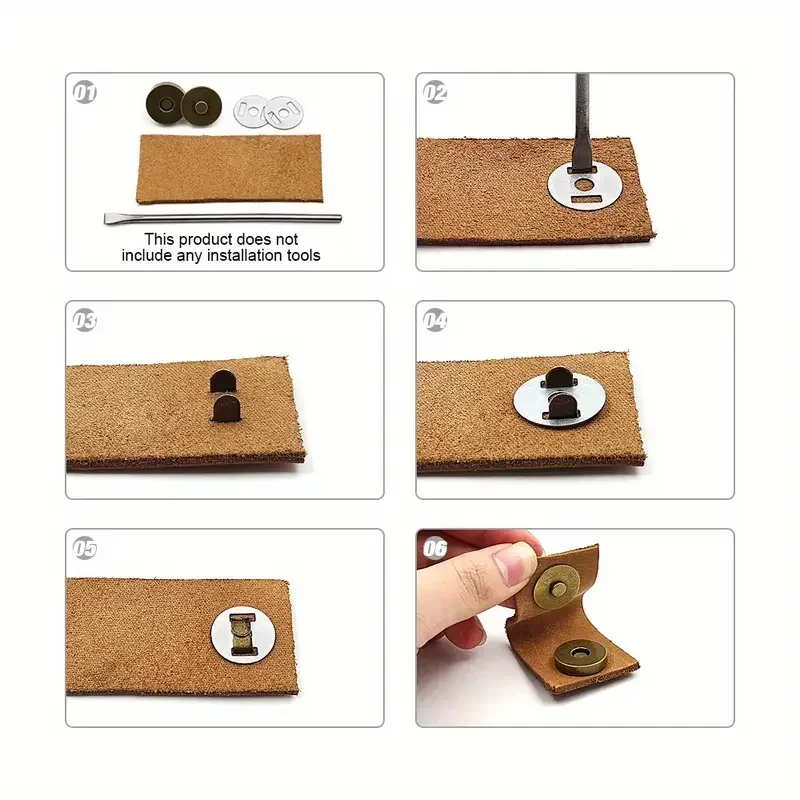 01

This product does not include any installation tools

02

03

04

05

06