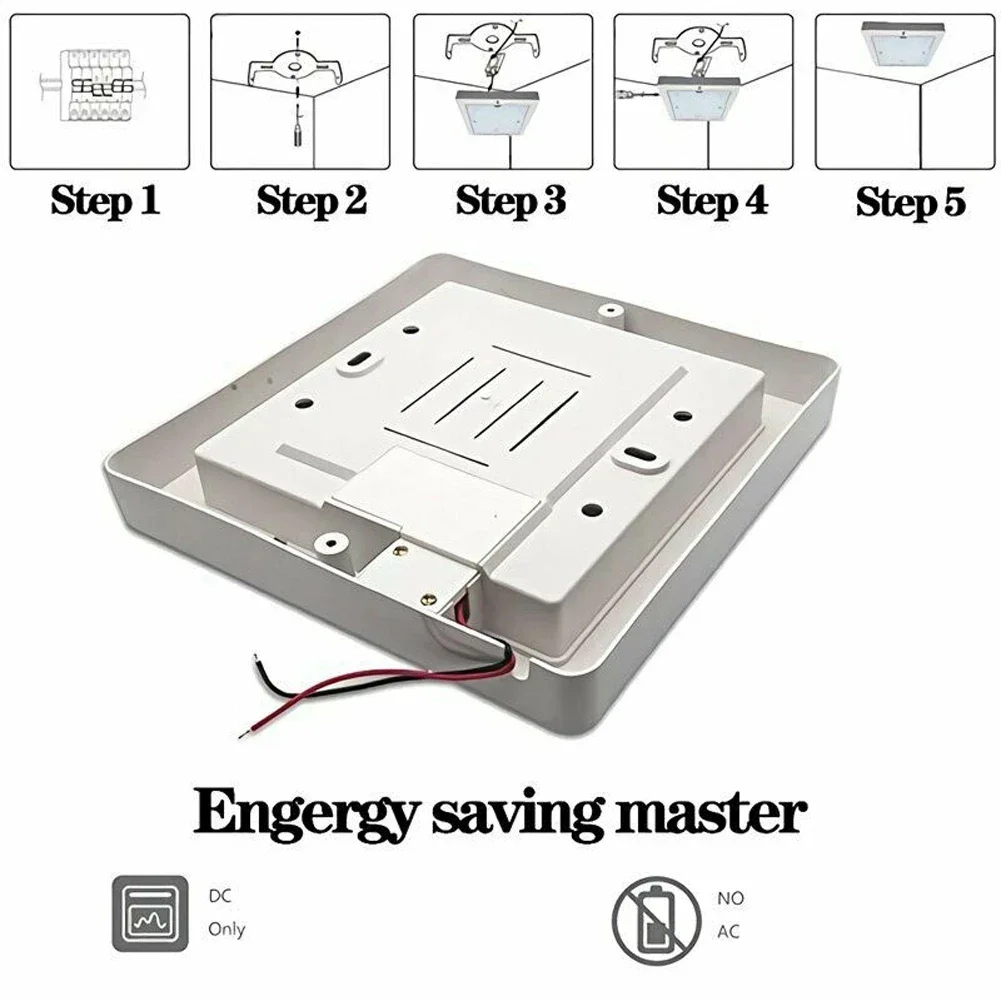 Step 1 Step 2 Step 3 Step 4 Step 5

Engergy saving master

DC Only

NO AC