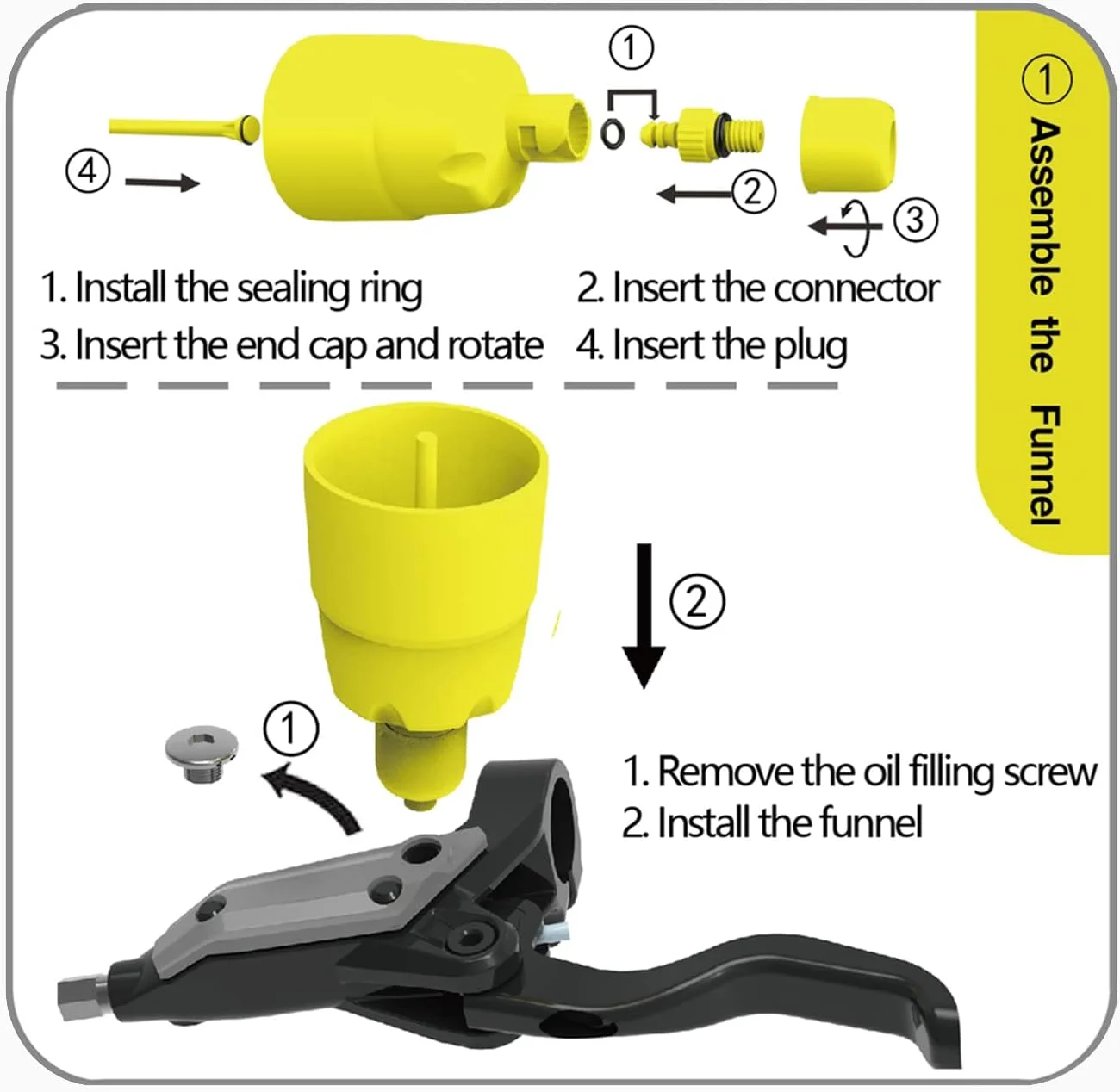 ① Assemble the Funnel

①

④

②

③

1. Install the sealing ring
2. Insert the connector
3. Insert the end cap and rotate
4. Insert the plug

②

①

1. Remove the oil filling screw
2. Install the funnel