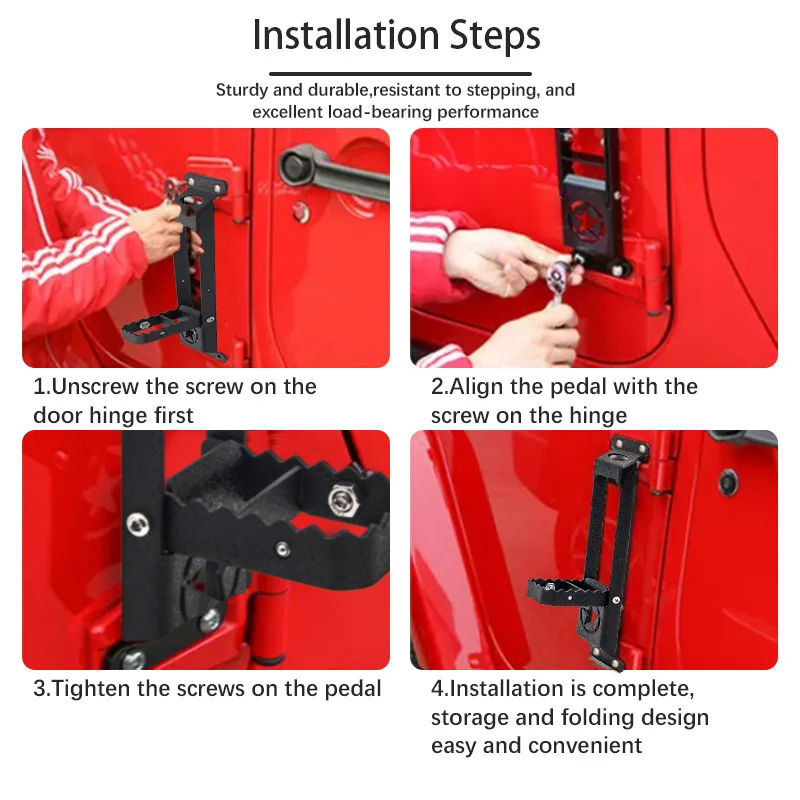 Installation Steps

Sturdy and durable,resistant to stepping, and excellent load-bearing performance

1.Unscrew the screw on the door hinge first

2.Align the pedal with the screw on the hinge

3.Tighten the screws on the pedal

4.Installation is complete, storage and folding design easy and convenient