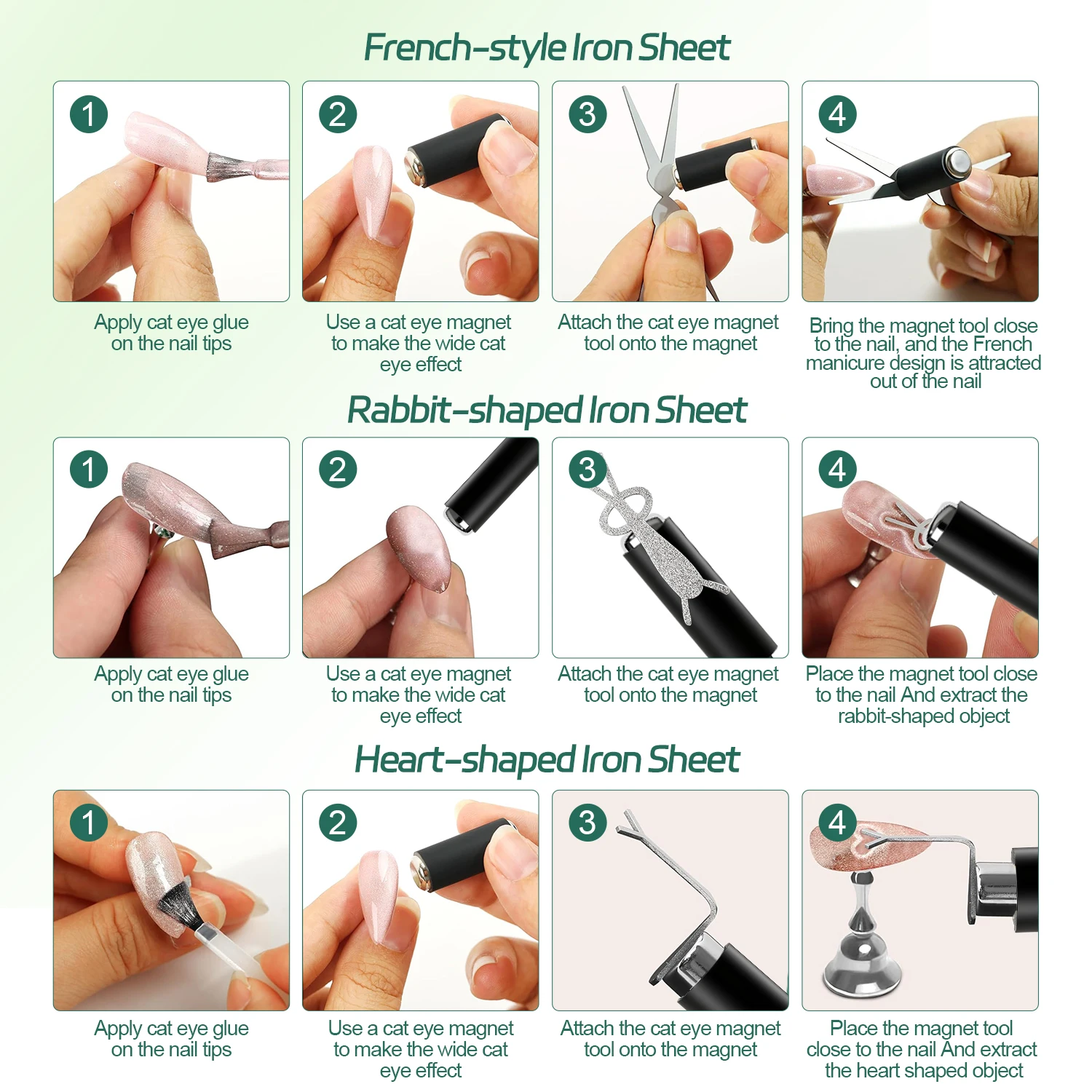 French-style Iron Sheet

1
Apply cat eye glue on the nail tips

2
Use a cat eye magnet to make the wide cat eye effect

3
Attach the cat eye magnet tool onto the magnet

4
Bring the magnet tool close to the nail, and the French manicure design is attracted out of the nail

Rabbit-shaped Iron Sheet

1
Apply cat eye glue on the nail tips

2
Use a cat eye magnet to make the wide cat eye effect

3
Attach the cat eye magnet tool onto the magnet

4
Place the magnet tool close to the nail And extract the rabbit-shaped object

Heart-shaped Iron Sheet

1
Apply cat eye glue on the nail tips

2
Use a cat eye magnet to make the wide cat eye effect

3
Attach the cat eye magnet tool onto the magnet

4
Place the magnet tool close to the nail And extract the heart shaped object