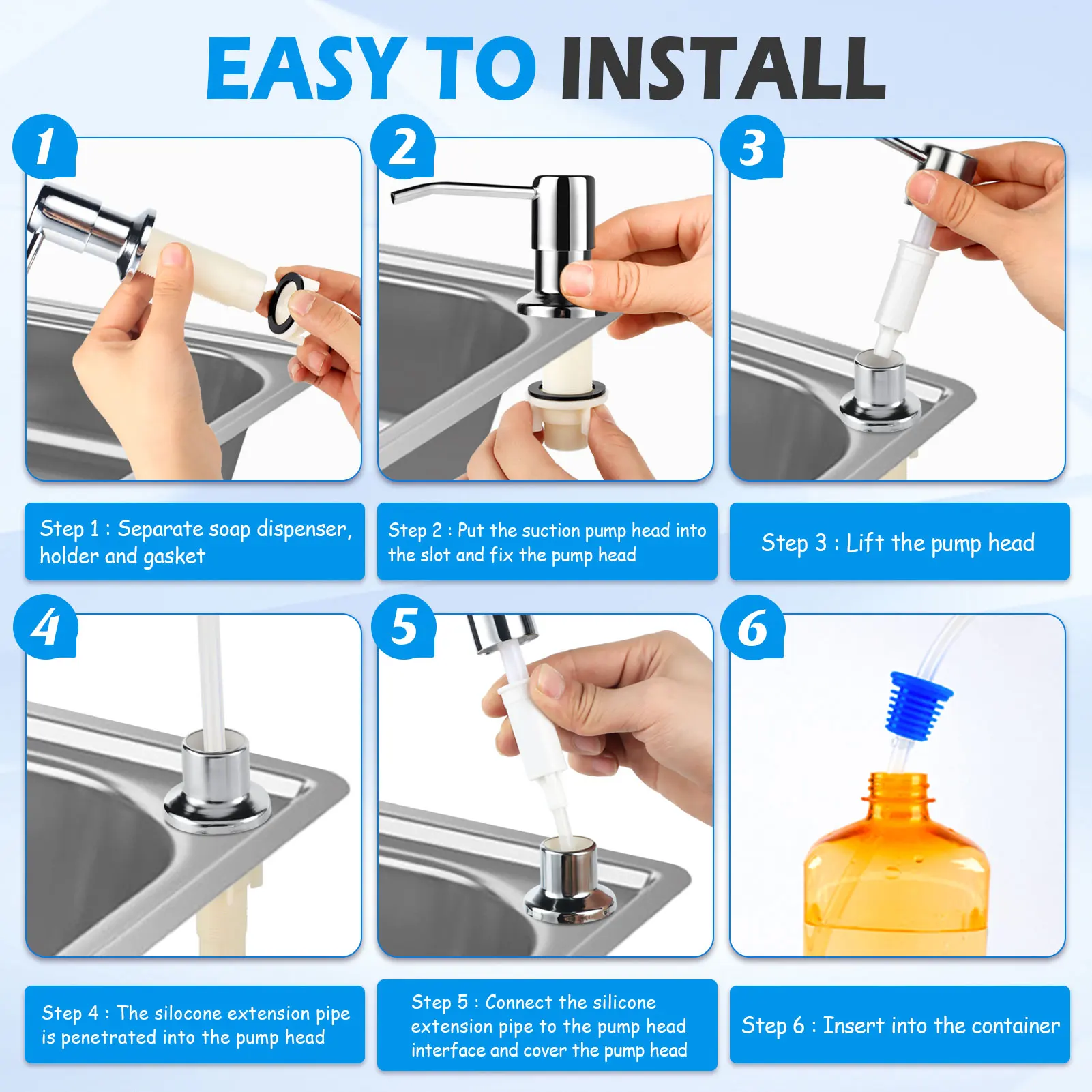 EASY TO INSTALL

1

2

3

Step 1 : Separate soap dispenser, holder and gasket

Step 2 : Put the suction pump head into the slot and fix the pump head

Step 3 : Lift the pump head

4

5

6

Step 4 : The silocone extension pipe is penetrated into the pump head

Step 5 : Connect the silicone extension pipe to the pump head interface and cover the pump head

Step 6 : Insert into the container