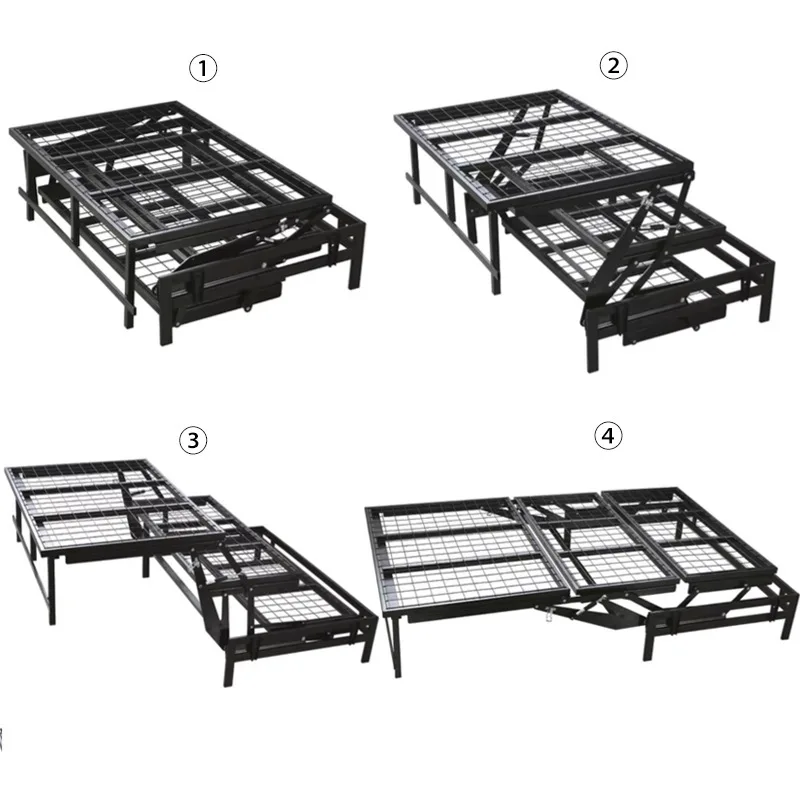 ①

②

③

④