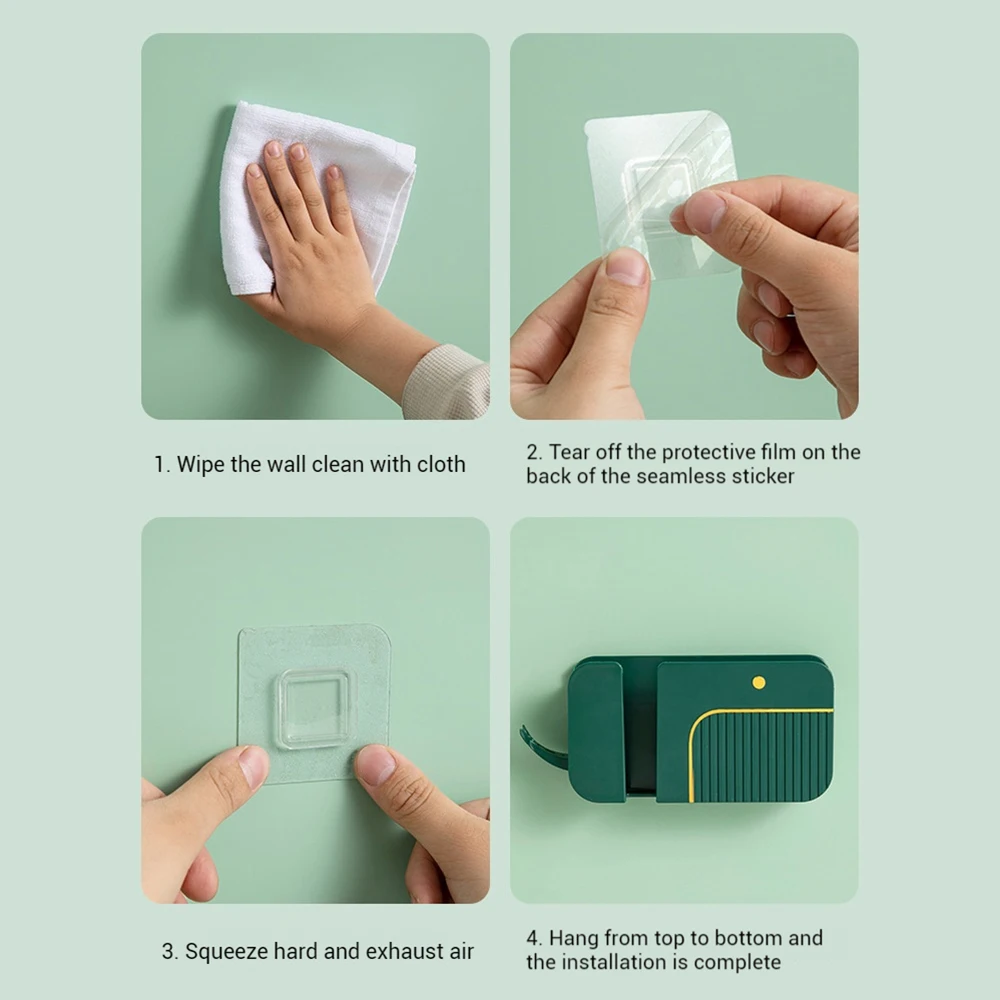 1. Wipe the wall clean with cloth

2. Tear off the protective film on the back of the seamless sticker

3. Squeeze hard and exhaust air

4. Hang from top to bottom and the installation is complete