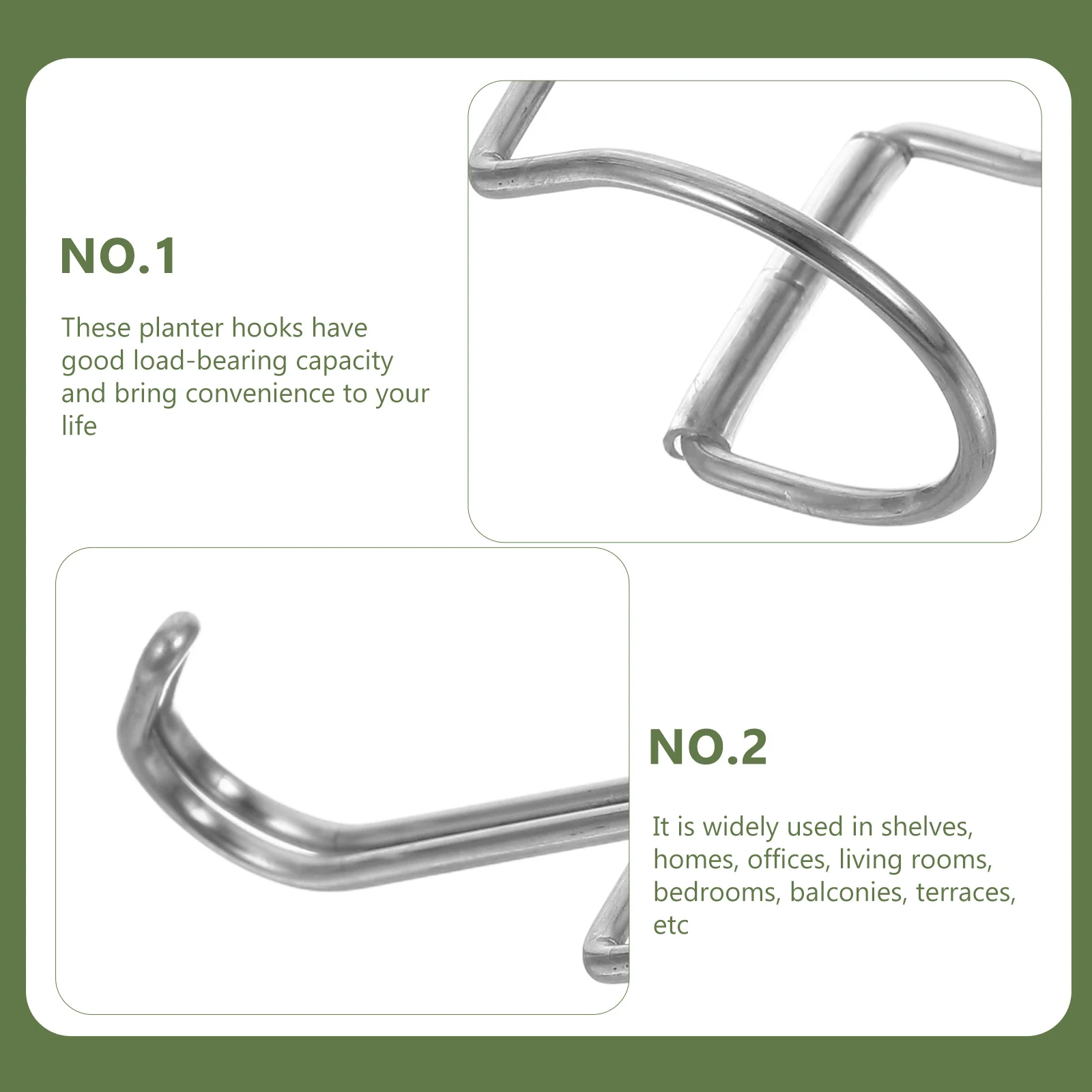 NO.1

These planter hooks have good load-bearing capacity and bring convenience to your life

NO.2

It is widely used in shelves, homes, offices, living rooms, bedrooms, balconies, terraces, etc