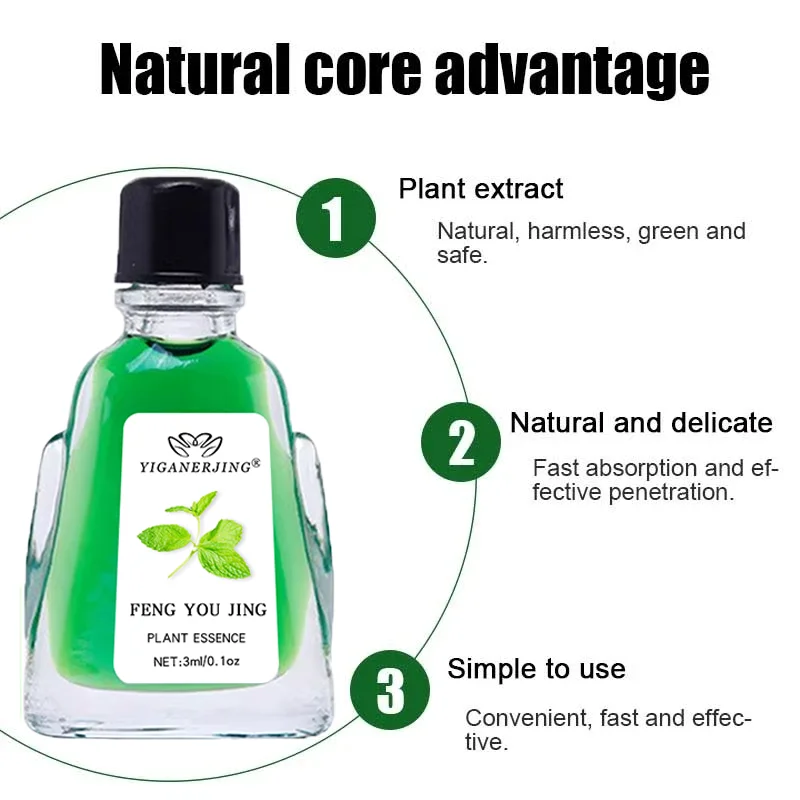 Natural core advantage

YIGANERJING®

FENG YOU JING

PLANT ESSENCE

NET:3ml/0.1oz

1

Plant extract

Natural, harmless, green and safe.

2

Natural and delicate

Fast absorption and effective penetration.

3

Simple to use

Convenient, fast and effective.