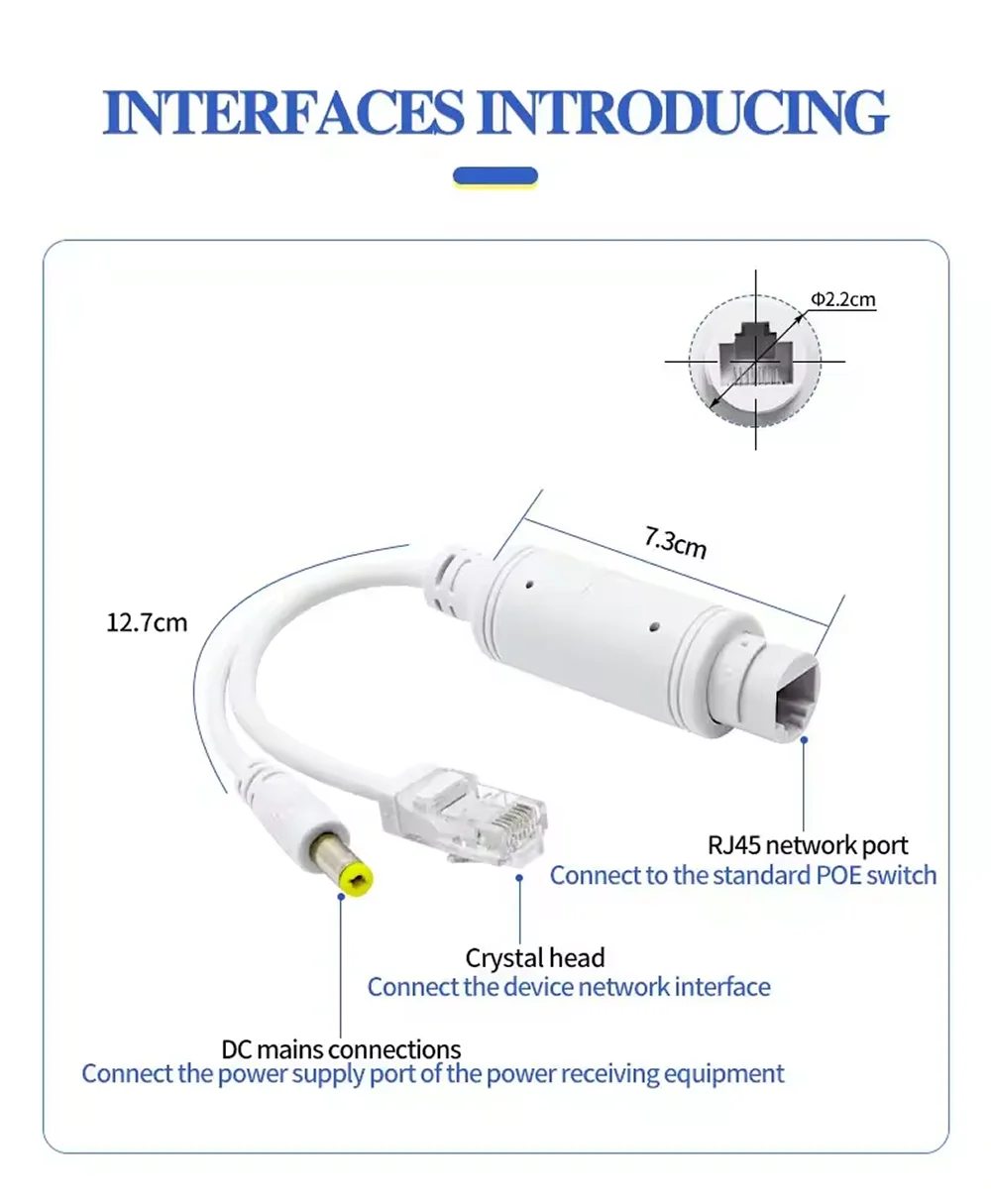 INTERFACES INTRODUCING

Φ2.2cm

7.3cm

12.7cm

RJ45 network port
Connect to the standard POE switch

Crystal head
Connect the device network interface

DC mains connections
Connect the power supply port of the power receiving equipment