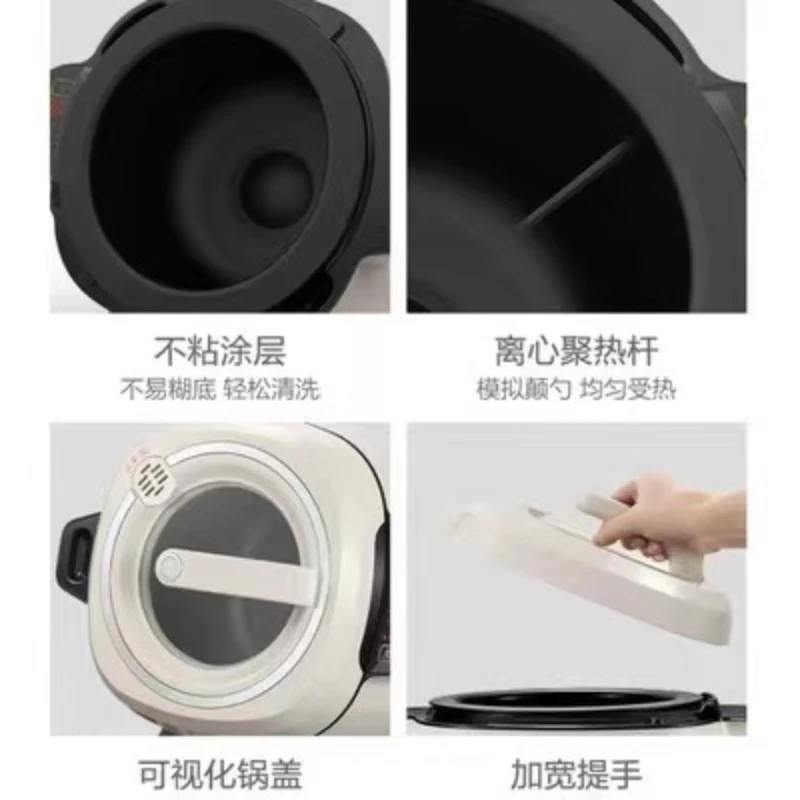 不粘涂层
不易糊底 轻松清洗

离心聚热杆
模拟颠勺 均匀受热

可视化锅盖

加宽提手