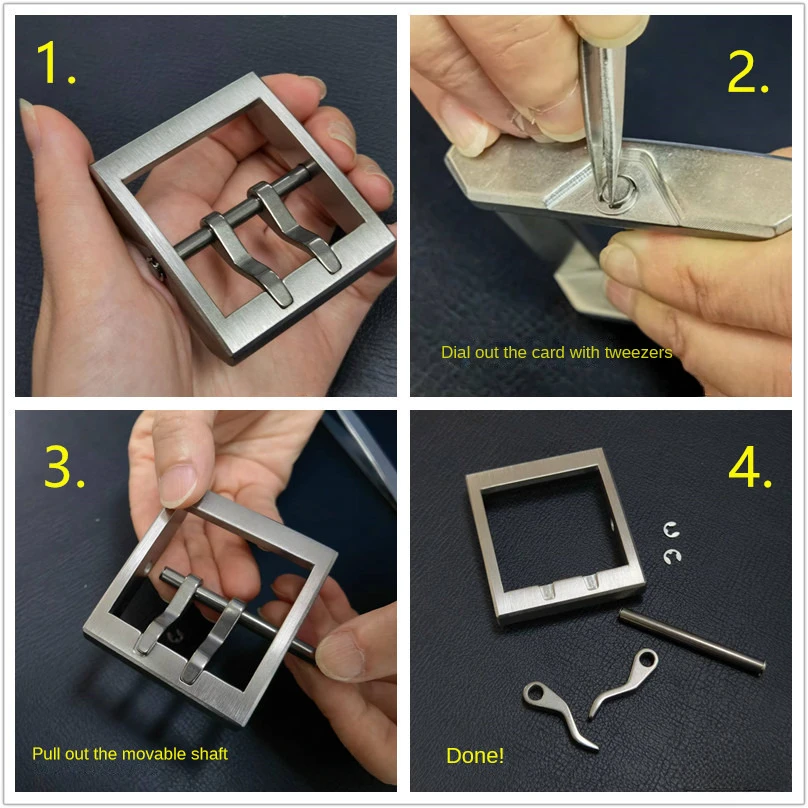 1.

2.

Dial out the card with tweezers

3.

Pull out the movable shaft

4.

Done!